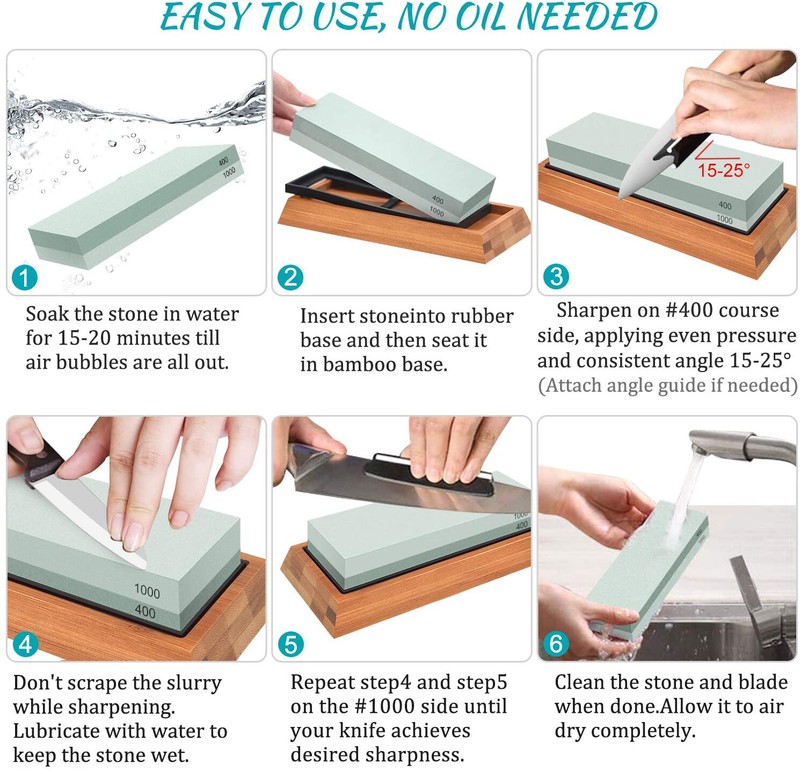 EASY TO USE, NO OIL NEEDED

400
1000

1

Soak the stone in water for 15-20 minutes till air bubbles are all out.

400
1000

2

Insert stoneinto rubber base and then seat it in bamboo base.

15-25°
400
1000

3

Sharpen on #400 course side, applying even pressure and consistent angle 15-25°
(Attach angle guide if needed)

1000
400

4

Don't scrape the slurry while sharpening. Lubricate with water to keep the stone wet.

1000
400

5

Repeat step4 and step5 on the #1000 side until your knife achieves desired sharpness.

6

Clean the stone and blade when done.Allow it to air dry completely.