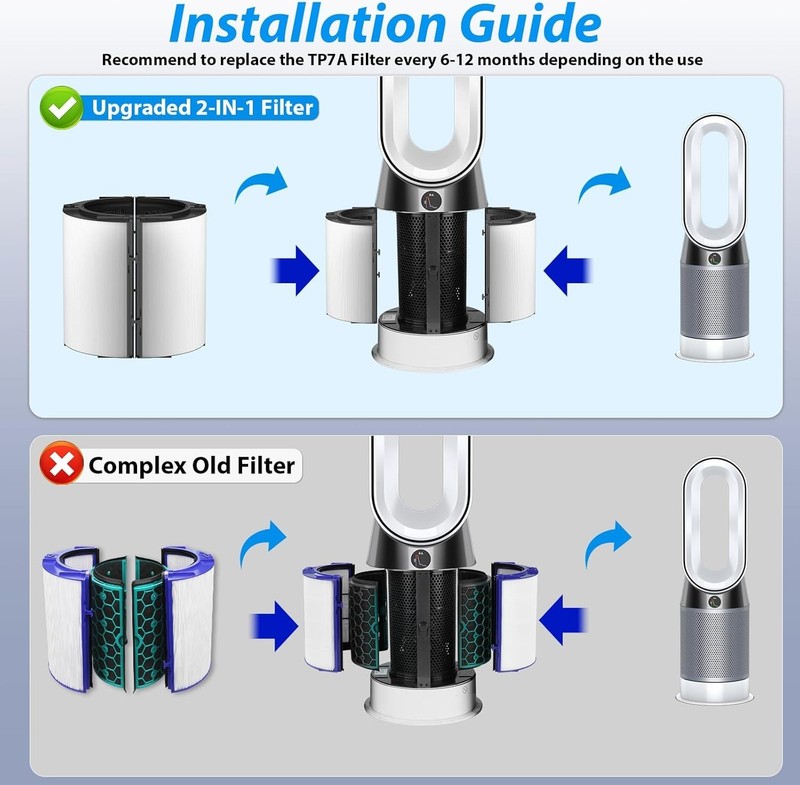 Installation Guide

Recommend to replace the TP7A Filter every 6-12 months depending on the use

Upgraded 2-IN-1 Filter

Complex Old Filter