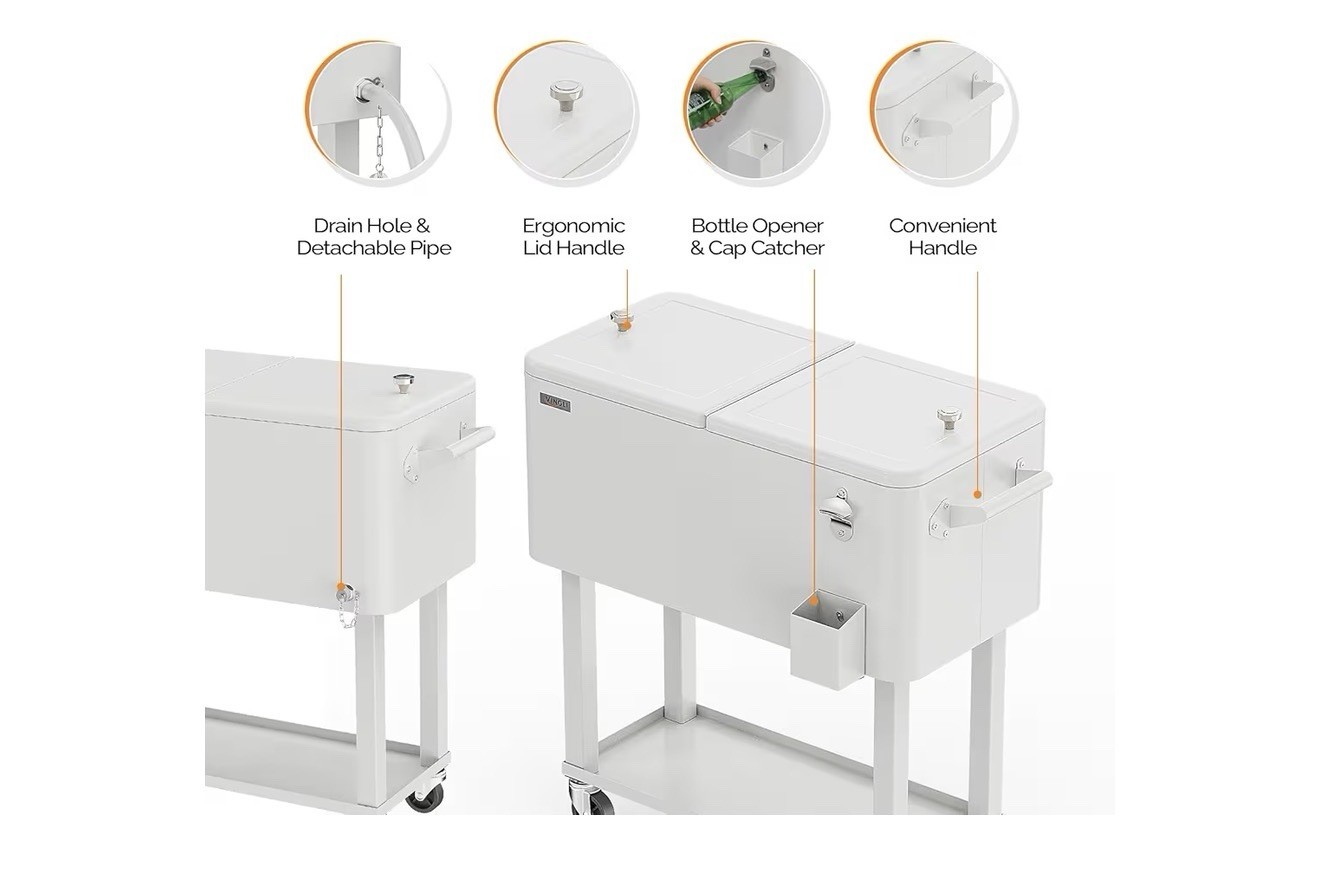 Drain Hole & Detachable Pipe

Ergonomic Lid Handle

Bottle Opener & Cap Catcher

Convenient Handle

VINGLI