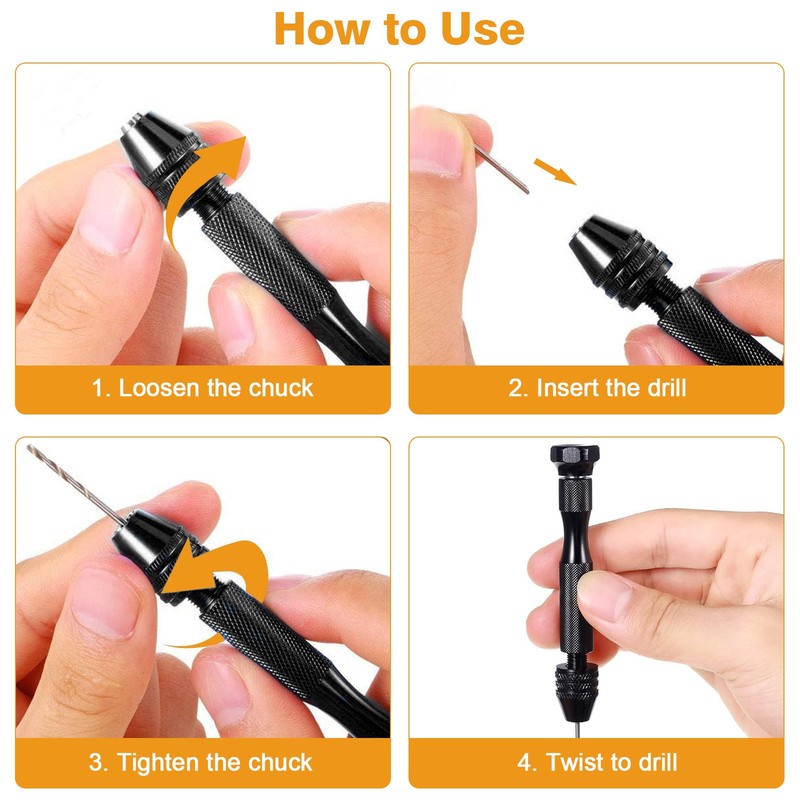 How to Use

1. Loosen the chuck

2. Insert the drill

3. Tighten the chuck

4. Twist to drill