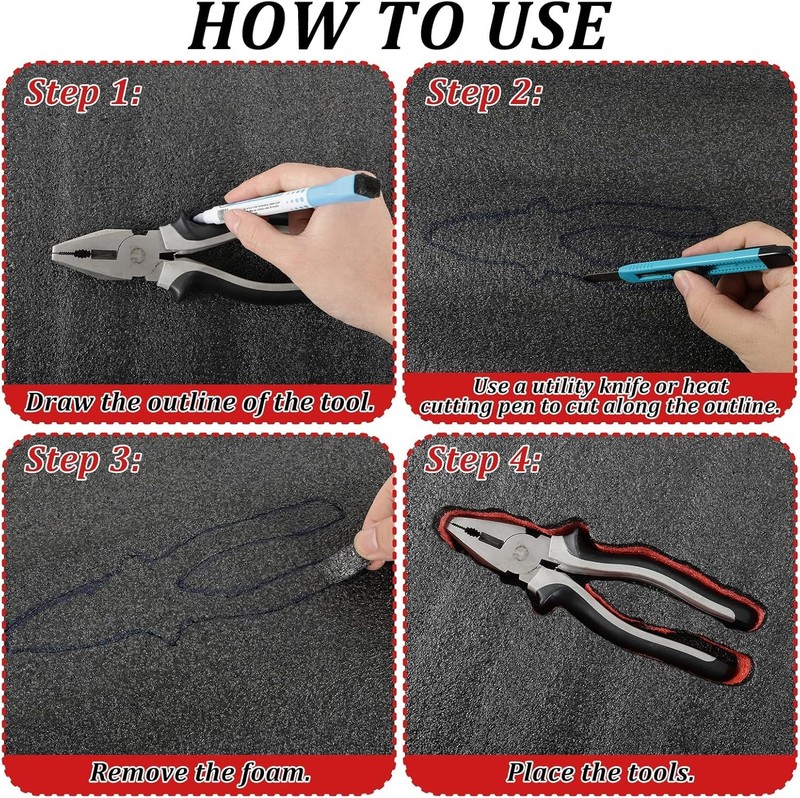 HOW TO USE

Step 1:

Draw the outline of the tool.

Step 2:

Use a utility knife or heat cutting pen to cut along the outline.

Step 3:

Remove the foam.

Step 4:

Place the tools.