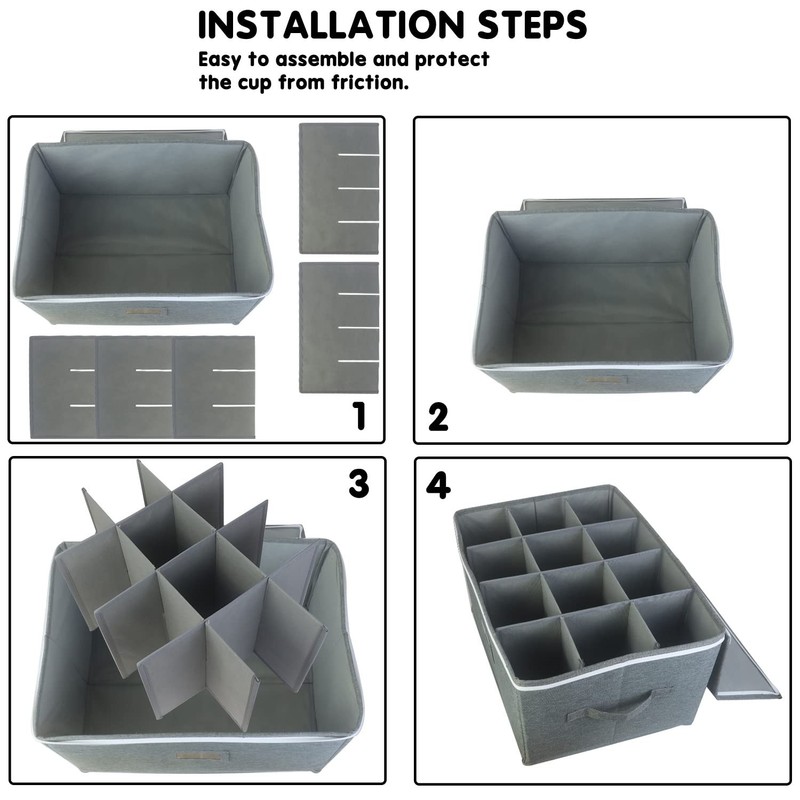 INSTALLATION STEPS

Easy to assemble and protect the cup from friction.

1

2

3

4