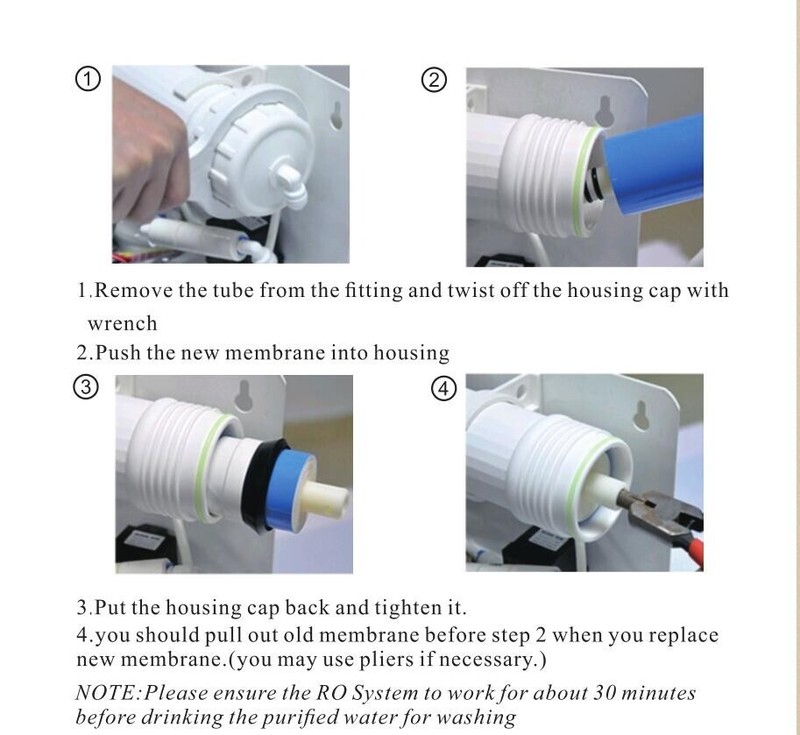 ①

②

1.Remove the tube from the fitting and twist off the housing cap with wrench

2.Push the new membrane into housing

③

④

3.Put the housing cap back and tighten it.

4.you should pull out old membrane before step 2 when you replace new membrane.(you may use pliers if necessary.)

NOTE:Please ensure the RO System to work for about 30 minutes before drinking the purified water for washing