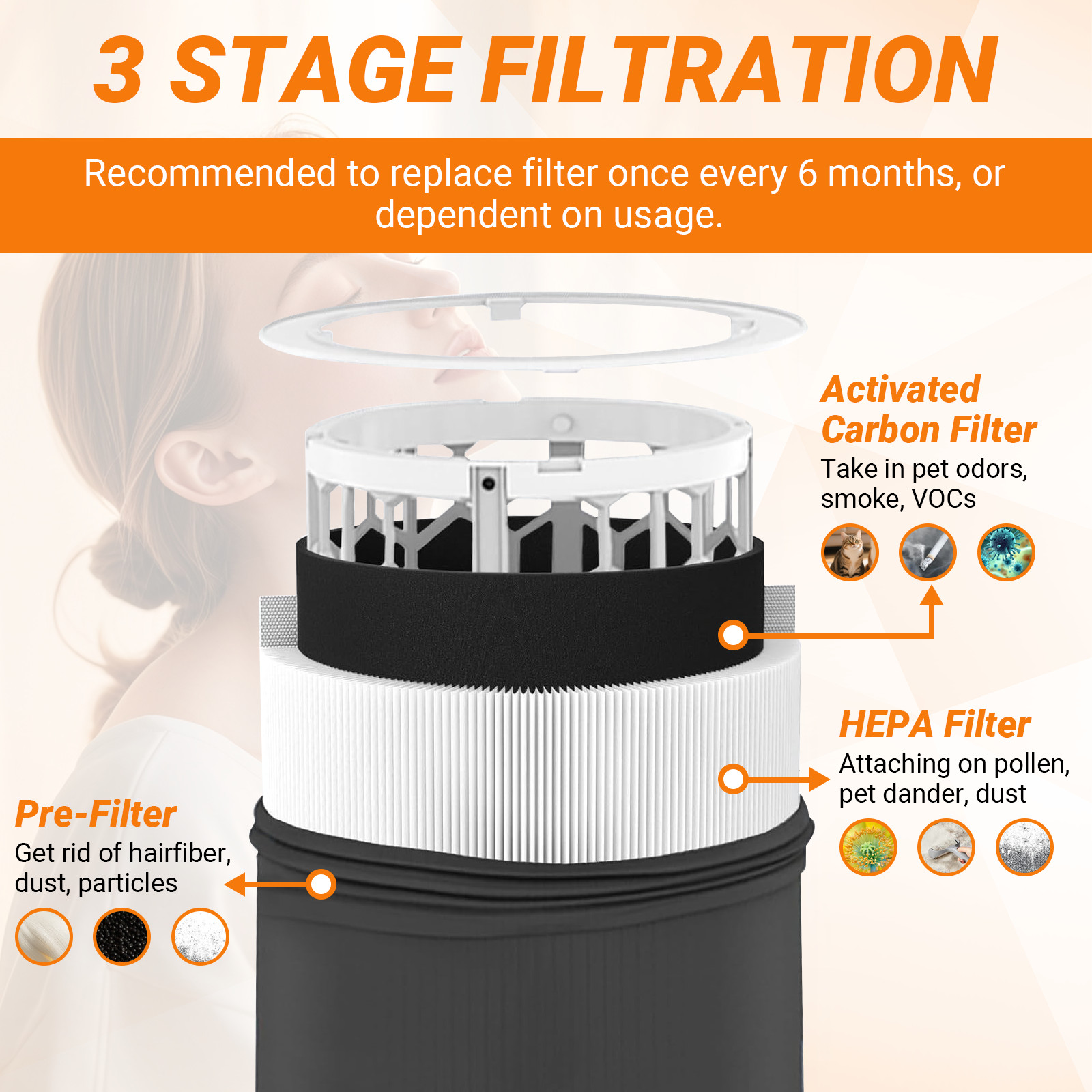 3 STAGE FILTRATION

Recommended to replace filter once every 6 months, or dependent on usage.

Activated Carbon Filter
Take in pet odors, smoke, VOCs

HEPA Filter
Attaching on pollen, pet dander, dust

Pre-Filter
Get rid of hairfiber, dust, particles