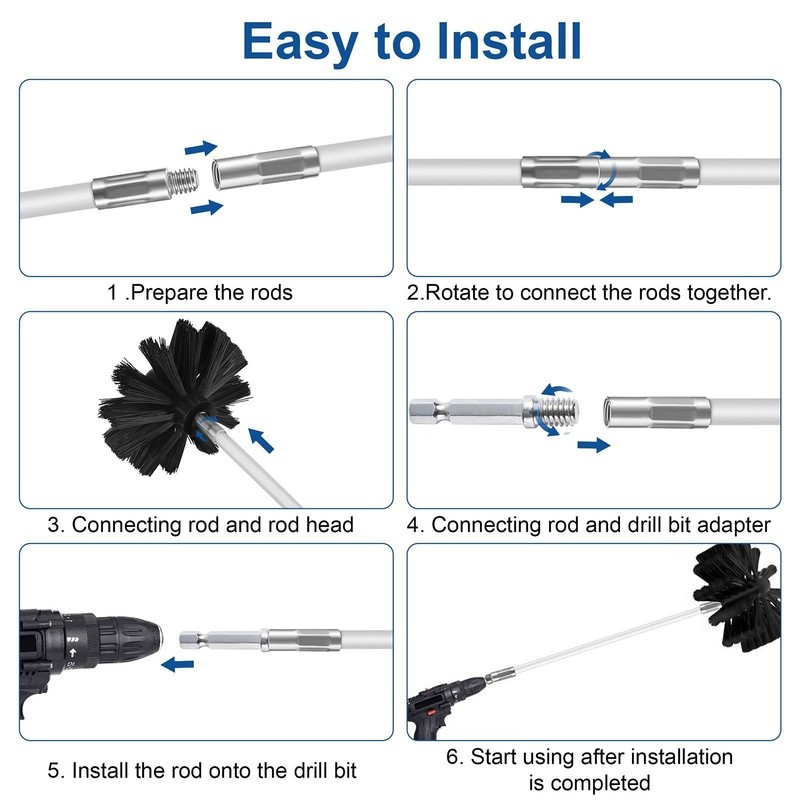 Easy to Install

1 .Prepare the rods

2.Rotate to connect the rods together.

3. Connecting rod and rod head

4. Connecting rod and drill bit adapter

5. Install the rod onto the drill bit

6. Start using after installation is completed