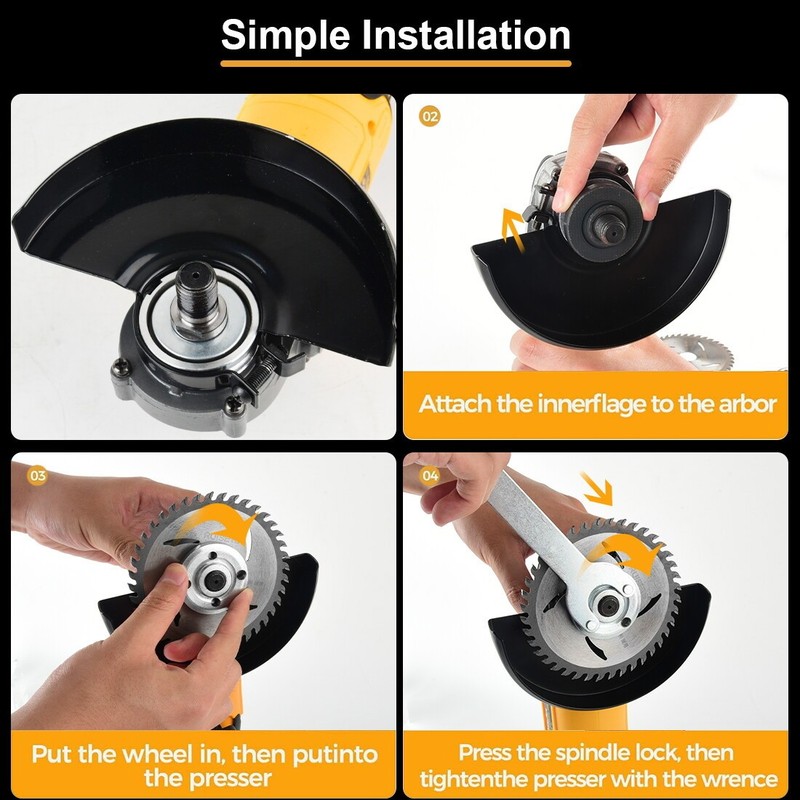 Simple Installation

02

Attach the innerflage to the arbor

03

Put the wheel in, then putinto the presser

04

Press the spindle lock, then tightenthe presser with the wrence