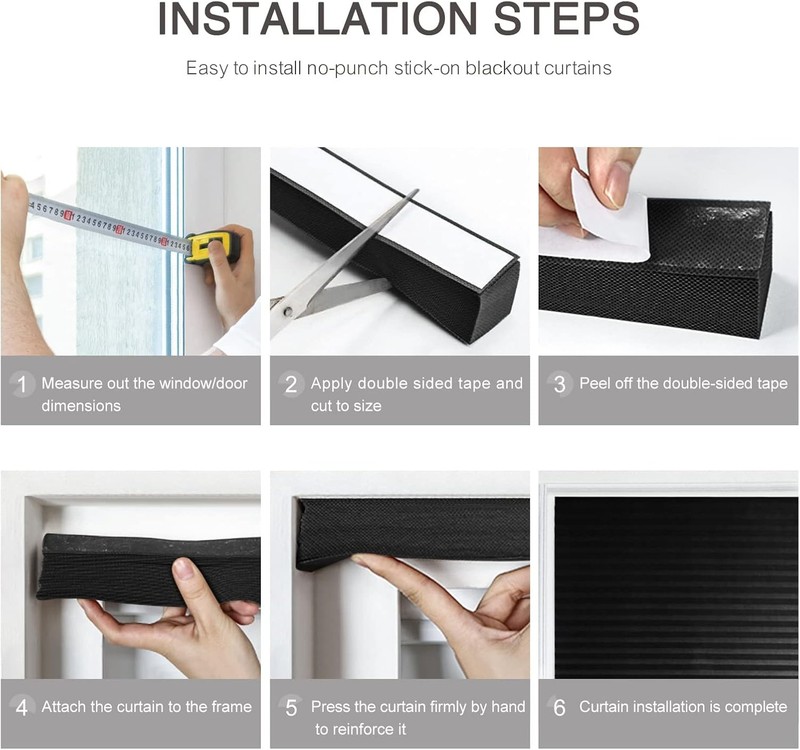 INSTALLATION STEPS

Easy to install no-punch stick-on blackout curtains

1 Measure out the window/door dimensions

2 Apply double sided tape and cut to size

3 Peel off the double-sided tape

4 Attach the curtain to the frame

5 Press the curtain firmly by hand to reinforce it

6 Curtain installation is complete