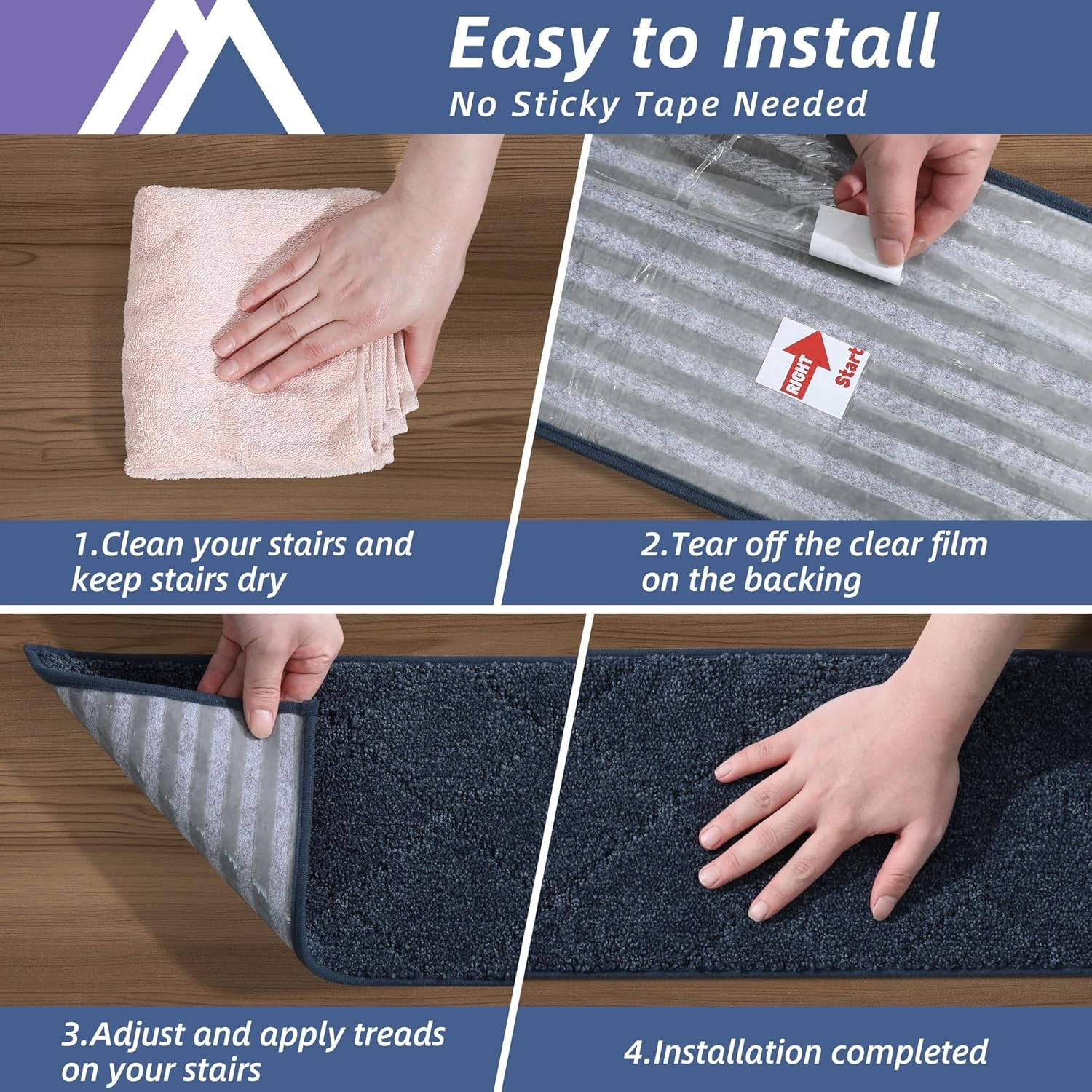 Easy to Install
No Sticky Tape Needed

RIGHT
Start

1.Clean your stairs and keep stairs dry

2.Tear off the clear film on the backing

3.Adjust and apply treads on your stairs

4.Installation completed