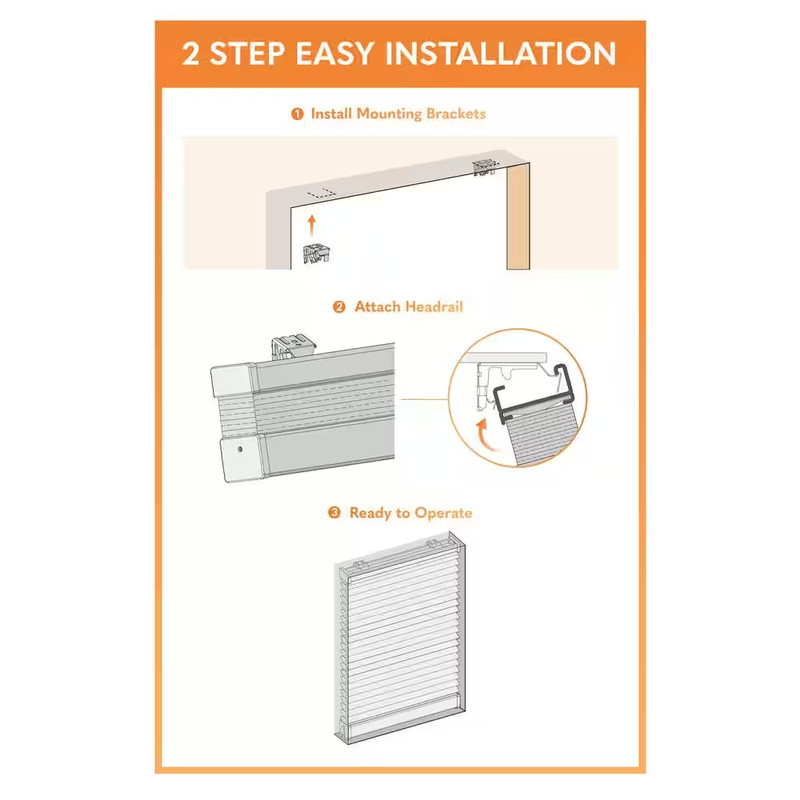 2 STEP EASY INSTALLATION

❶ Install Mounting Brackets

❷ Attach Headrail

❸ Ready to Operate