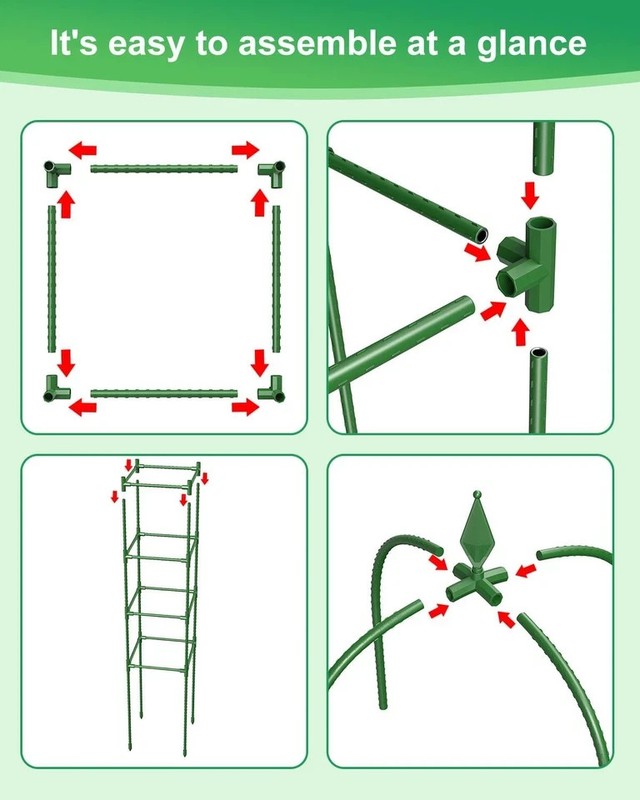 It's easy to assemble at a glance