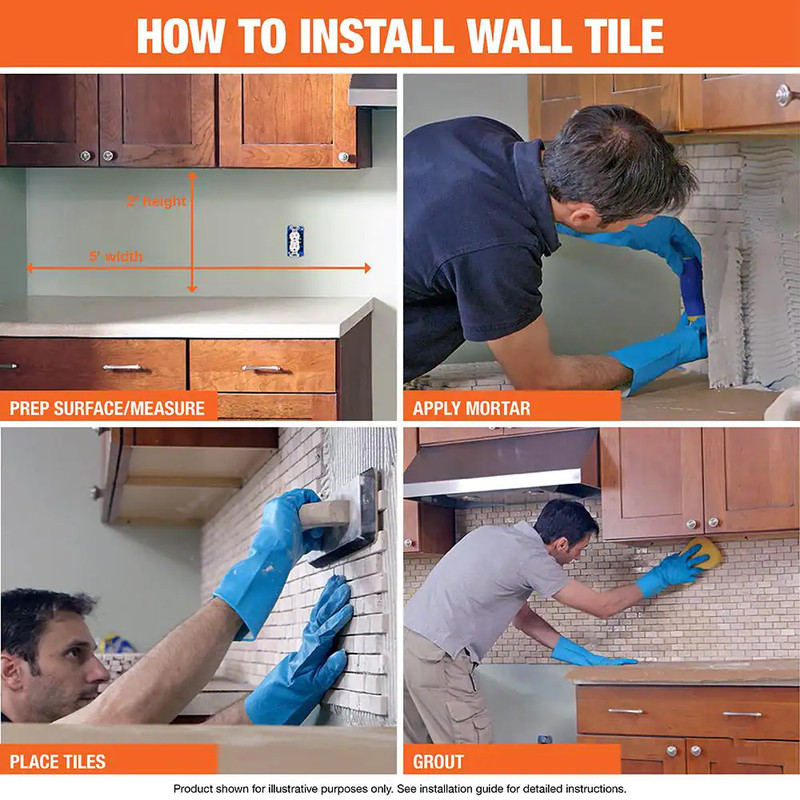 HOW TO INSTALL WALL TILE

2' height

5' width

PREP SURFACE/MEASURE

APPLY MORTAR

PLACE TILES

GROUT

Product shown for illustrative purposes only. See installation guide for detailed instructions.