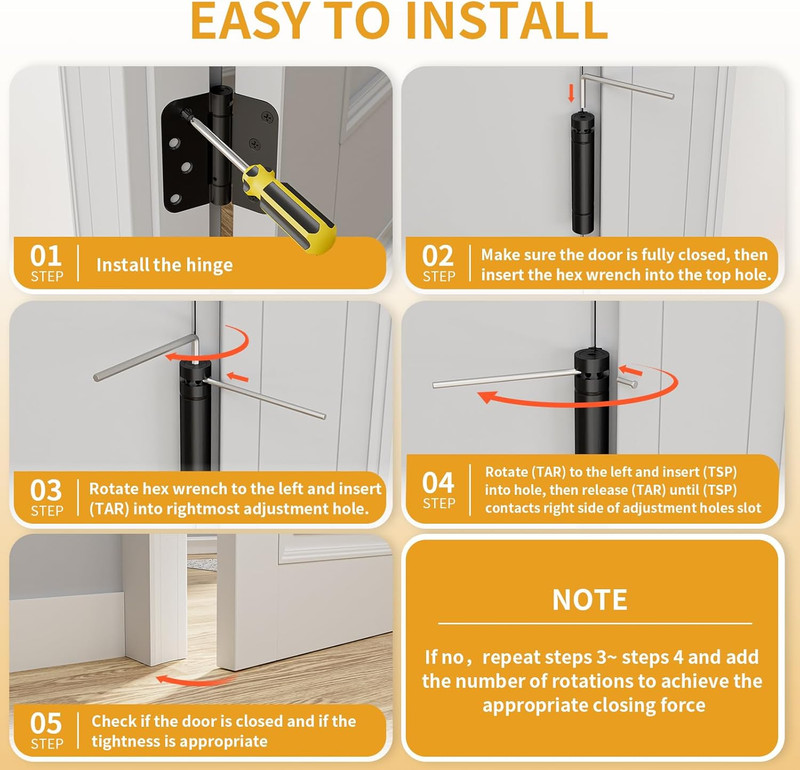 EASY TO INSTALL

01
STEP
Install the hinge

02
STEP
Make sure the door is fully closed, then insert the hex wrench into the top hole.

03
STEP
Rotate hex wrench to the left and insert (TAR) into rightmost adjustment hole.

04
STEP
Rotate (TAR) to the left and insert (TSP) into hole, then release (TAR) until (TSP) contacts right side of adjustment holes slot

05
STEP
Check if the door is closed and if the tightness is appropriate

NOTE

If no，repeat steps 3~ steps 4 and add the number of rotations to achieve the appropriate closing force