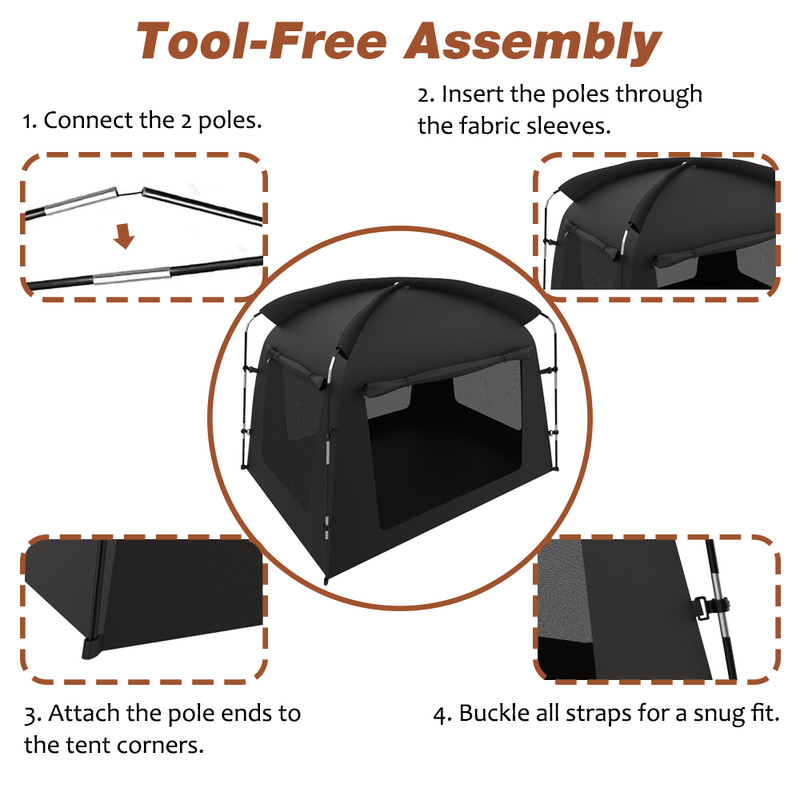 Tool-Free Assembly

1. Connect the 2 poles.

2. Insert the poles through the fabric sleeves.

3. Attach the pole ends to the tent corners.

4. Buckle all straps for a snug fit.