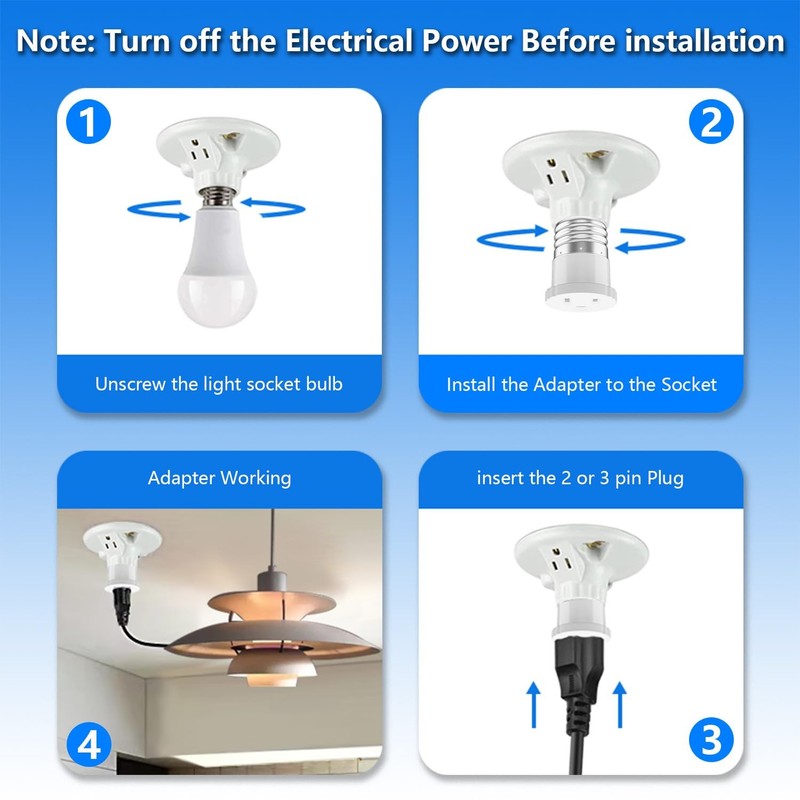 Note: Turn off the Electrical Power Before installation

1

Unscrew the light socket bulb

2

Install the Adapter to the Socket

Adapter Working

4

insert the 2 or 3 pin Plug

3