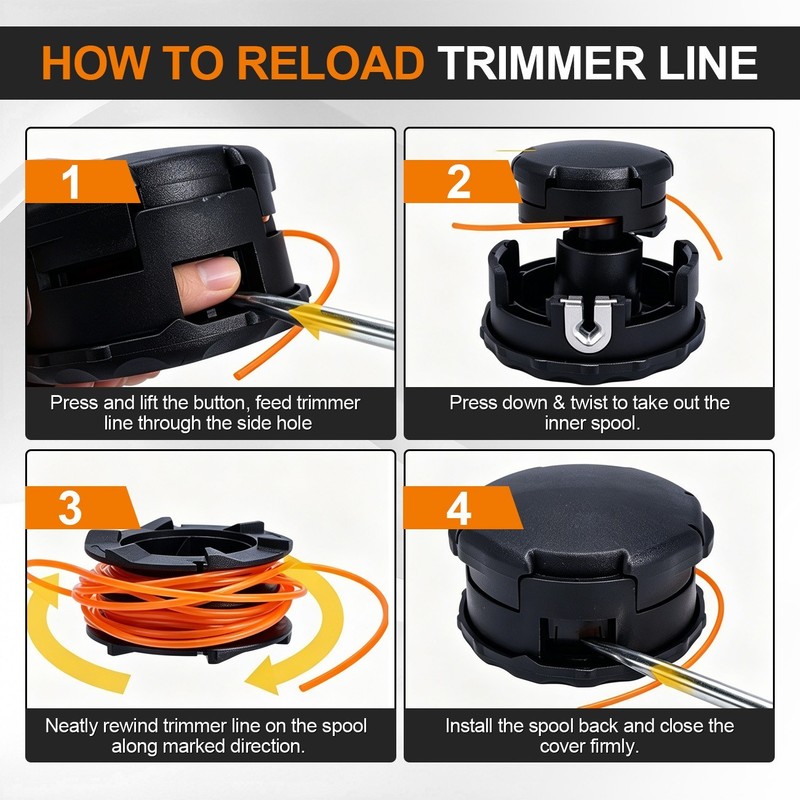 HOW TO RELOAD TRIMMER LINE

1

Press and lift the button, feed trimmer line through the side hole

2

Press down & twist to take out the inner spool.

3

Neatly rewind trimmer line on the spool along marked direction.

4

Install the spool back and close the cover firmly.