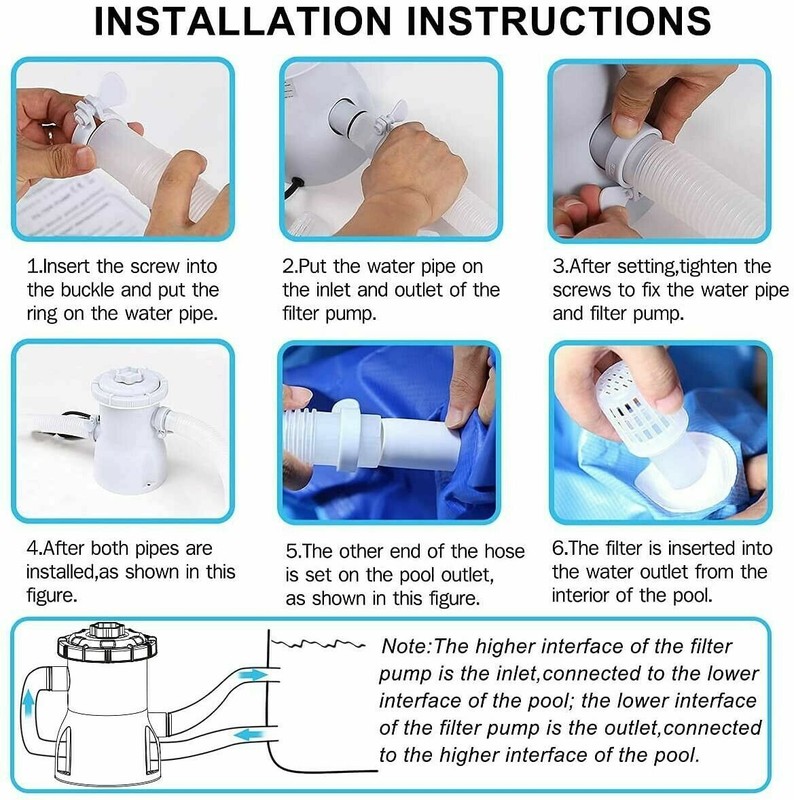 INSTALLATION INSTRUCTIONS

1.Insert the screw into the buckle and put the ring on the water pipe.

2.Put the water pipe on the inlet and outlet of the filter pump.

3.After setting,tighten the screws to fix the water pipe and filter pump.

4.After both pipes are installed,as shown in this figure.

5.The other end of the hose is set on the pool outlet, as shown in this figure.

6.The filter is inserted into the water outlet from the interior of the pool.

Note:The higher interface of the filter pump is the inlet,connected to the lower interface of the pool; the lower interface of the filter pump is the outlet,connected to the higher interface of the pool.