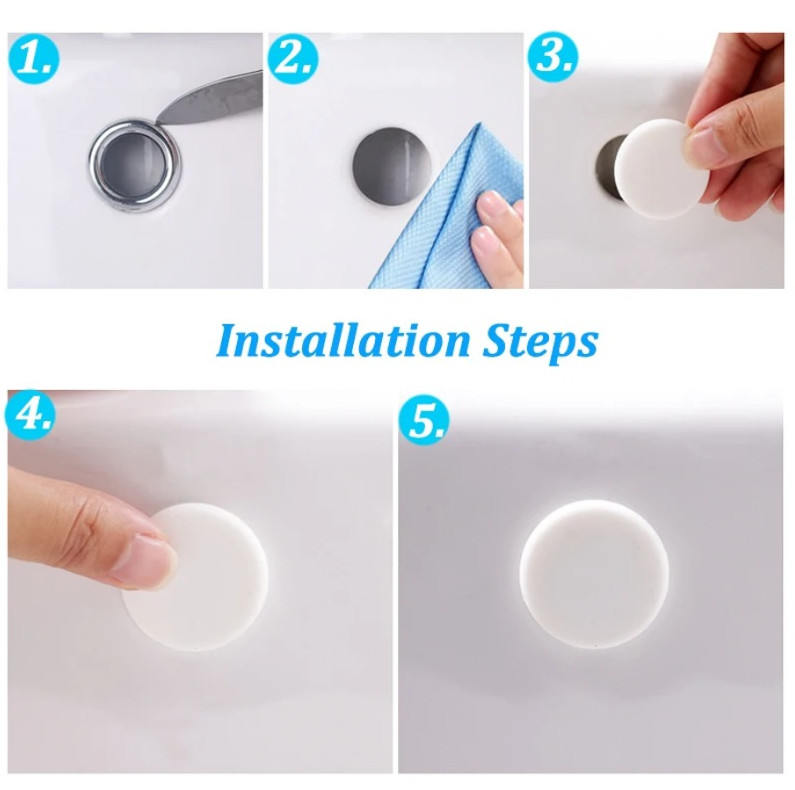 1.

2.

3.

Installation Steps

4.

5.