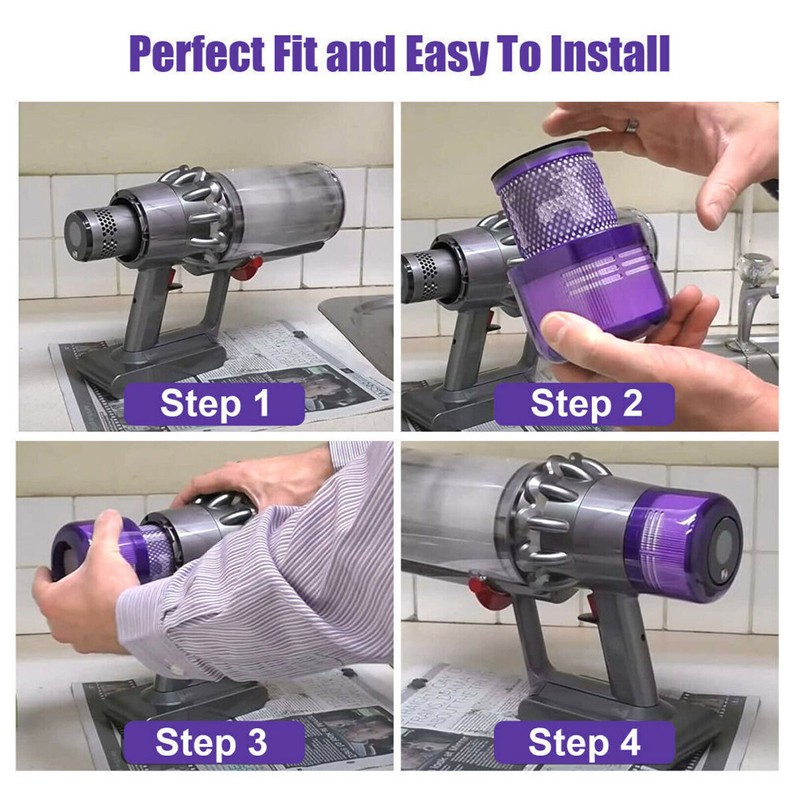 Perfect Fit and Easy To Install

Step 1

Step 2

Step 3

Step 4