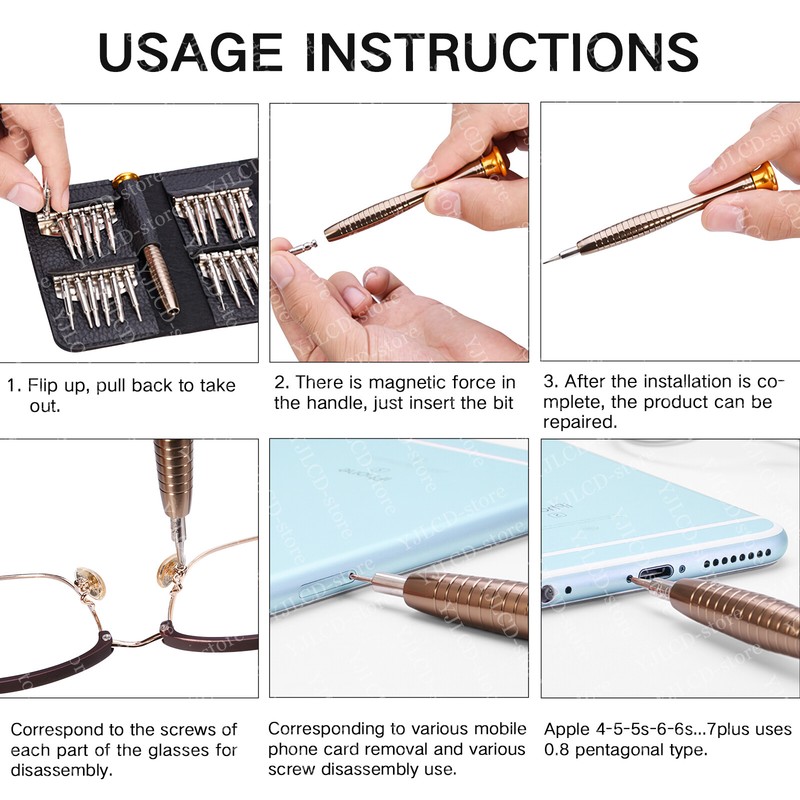 USAGE INSTRUCTIONS

1. Flip up, pull back to take out.

2. There is magnetic force in the handle, just insert the bit

3. After the installation is complete, the product can be repaired.

Correspond to the screws of each part of the glasses for disassembly.

Corresponding to various mobile phone card removal and various screw disassembly use.

Apple 4-5-5s-6-6s...7plus uses 0.8 pentagonal type.

YJLCD-store