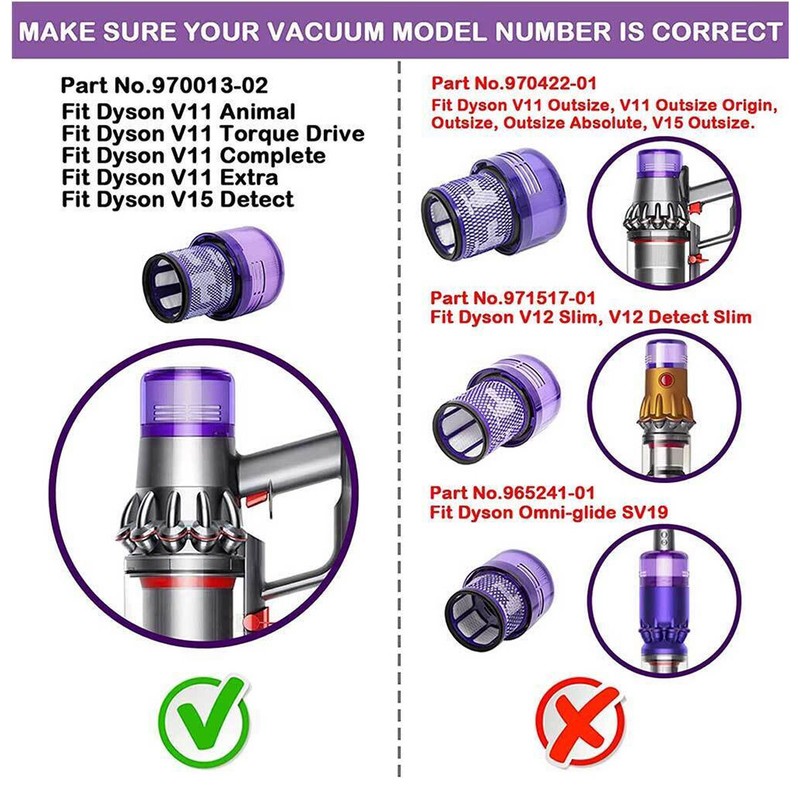 MAKE SURE YOUR VACUUM MODEL NUMBER IS CORRECT

Part No.970013-02
Fit Dyson V11 Animal
Fit Dyson V11 Torque Drive
Fit Dyson V11 Complete
Fit Dyson V11 Extra
Fit Dyson V15 Detect

Part No.970422-01
Fit Dyson V11 Outsize, V11 Outsize Origin, Outsize, Outsize Absolute, V15 Outsize.

Part No.971517-01
Fit Dyson V12 Slim, V12 Detect Slim

Part No.965241-01
Fit Dyson Omni-glide SV19