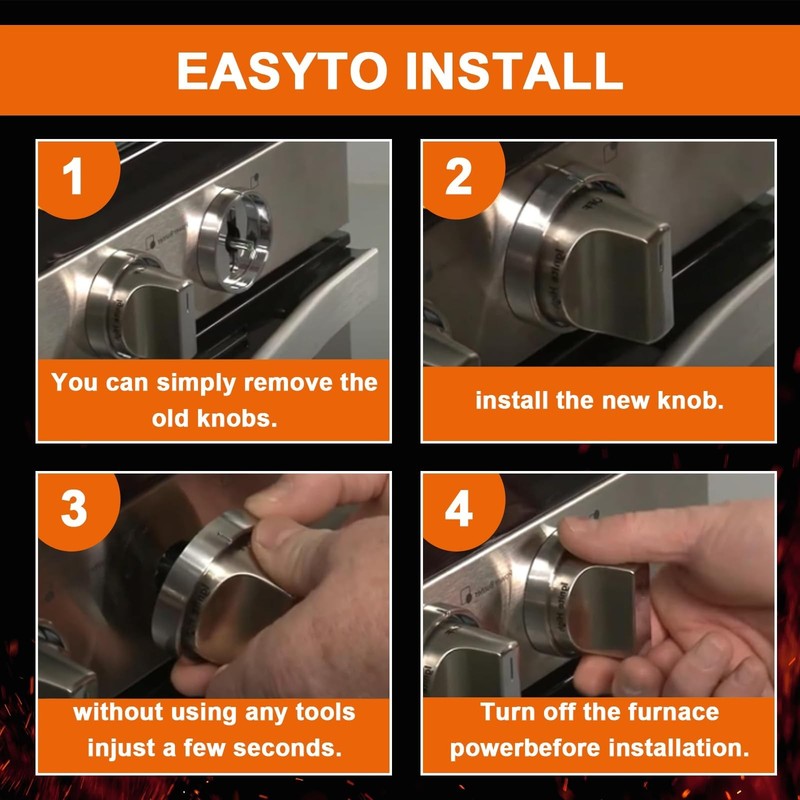 EASYTO INSTALL

1

You can simply remove the old knobs.

2

install the new knob.

3

without using any tools injust a few seconds.

4

Turn off the furnace powerbefore installation.