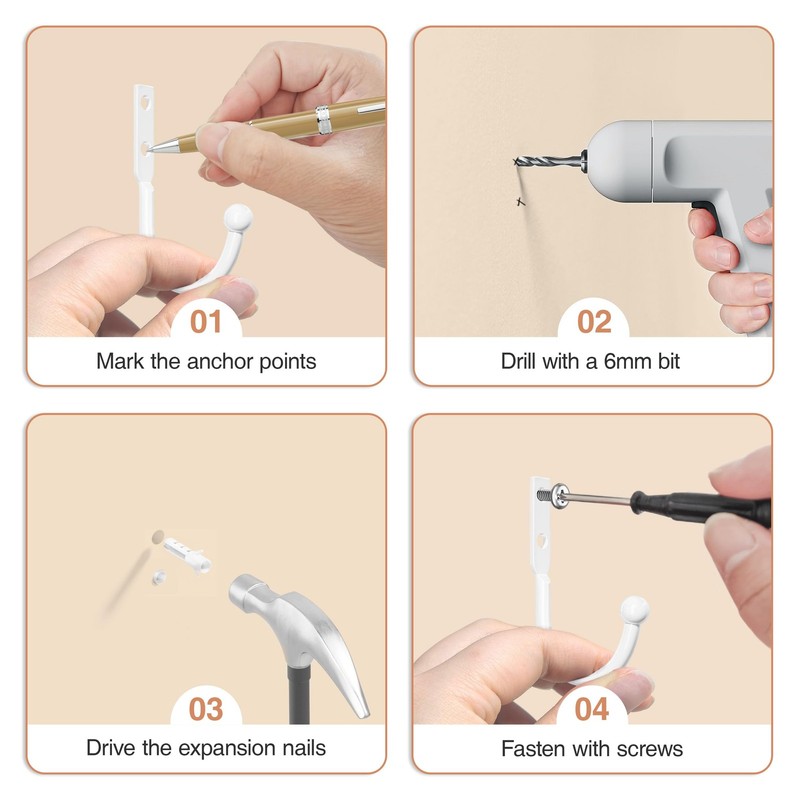 01
Mark the anchor points

02
Drill with a 6mm bit

03
Drive the expansion nails

04
Fasten with screws