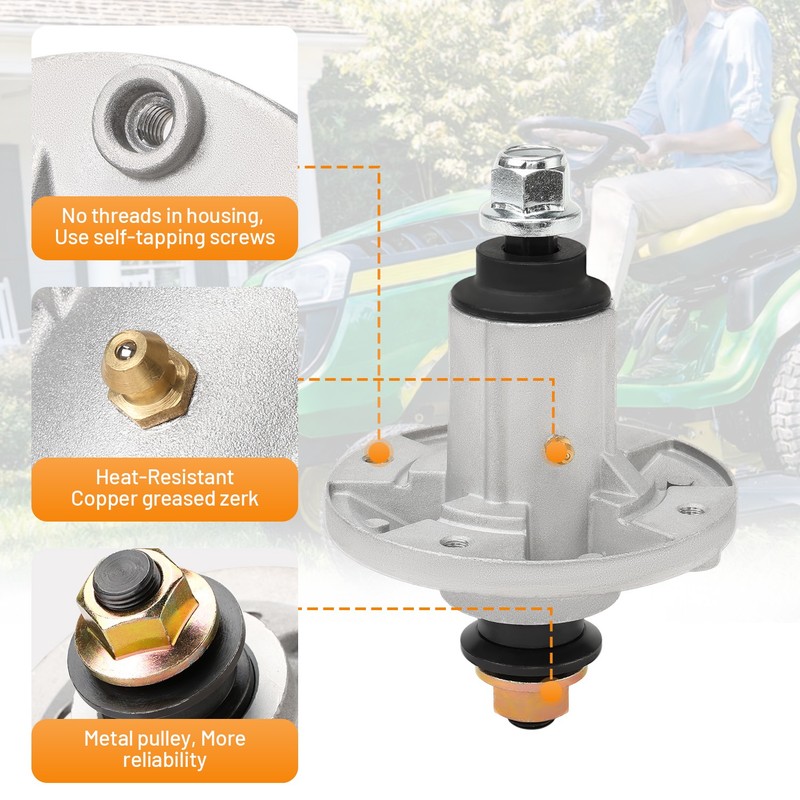 No threads in housing, Use self-tapping screws

Heat-Resistant Copper greased zerk

Metal pulley, More reliability