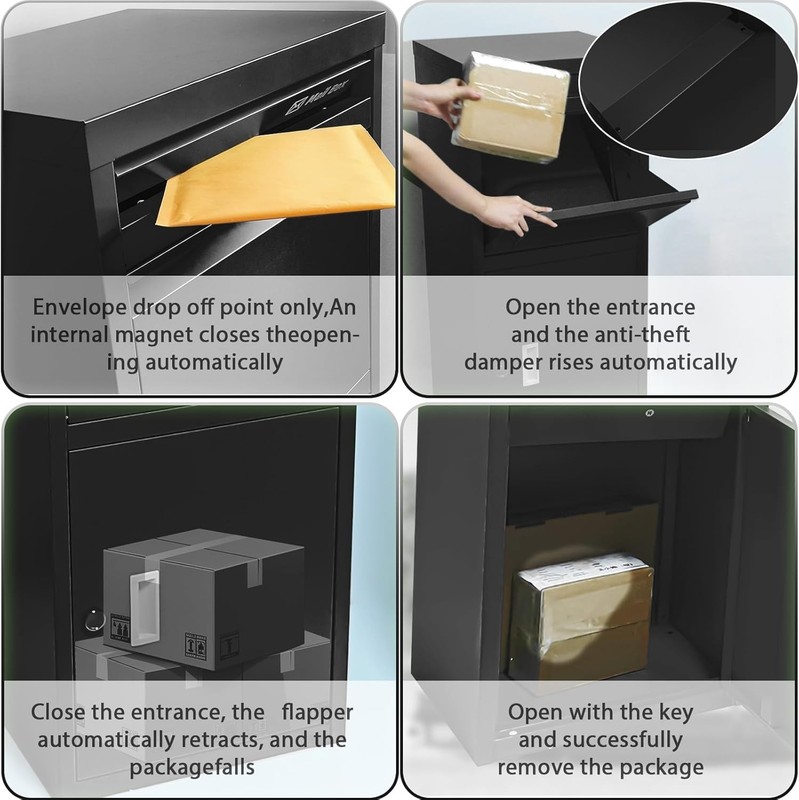 Mail Box

Envelope drop off point only,An internal magnet closes theopening automatically

Open the entrance and the anti-theft damper rises automatically

Close the entrance, the flapper automatically retracts, and the packagefalls

Open with the key and successfully remove the package