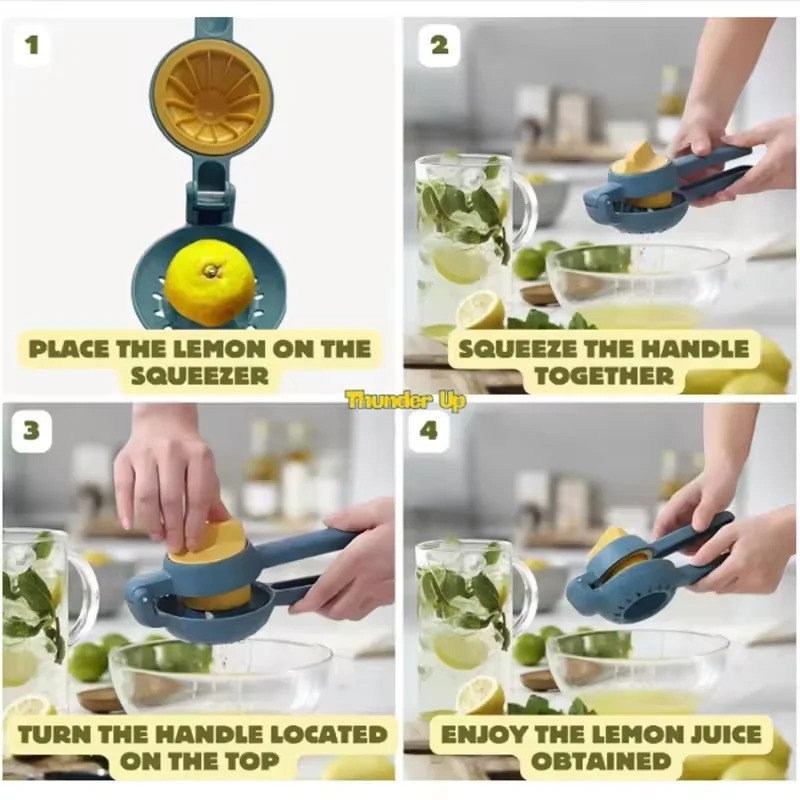 1

PLACE THE LEMON ON THE SQUEEZER

2

SQUEEZE THE HANDLE TOGETHER

Thunder Up

3

TURN THE HANDLE LOCATED ON THE TOP

4

ENJOY THE LEMON JUICE OBTAINED