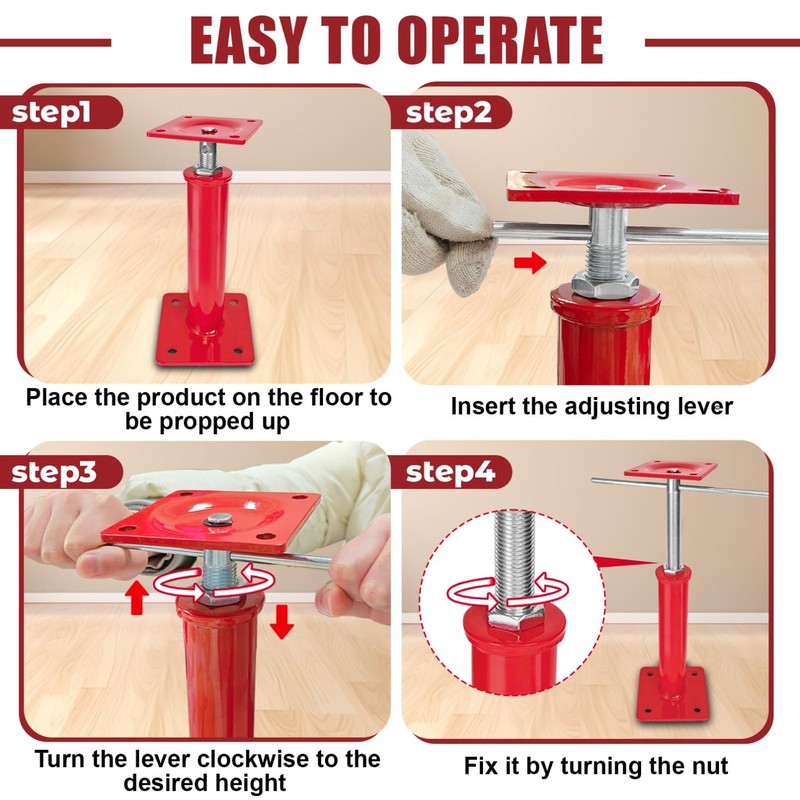 EASY TO OPERATE

step1

Place the product on the floor to be propped up

step2

Insert the adjusting lever

step3

Turn the lever clockwise to the desired height

step4

Fix it by turning the nut