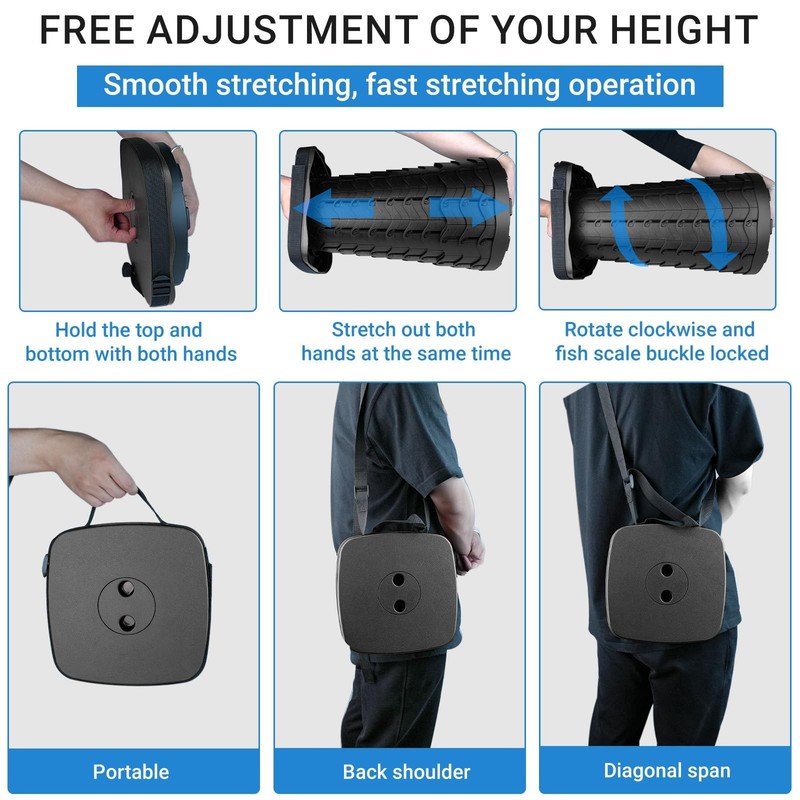 FREE ADJUSTMENT OF YOUR HEIGHT

Smooth stretching, fast stretching operation

Hold the top and bottom with both hands

Stretch out both hands at the same time

Rotate clockwise and fish scale buckle locked

Portable

Back shoulder

Diagonal span