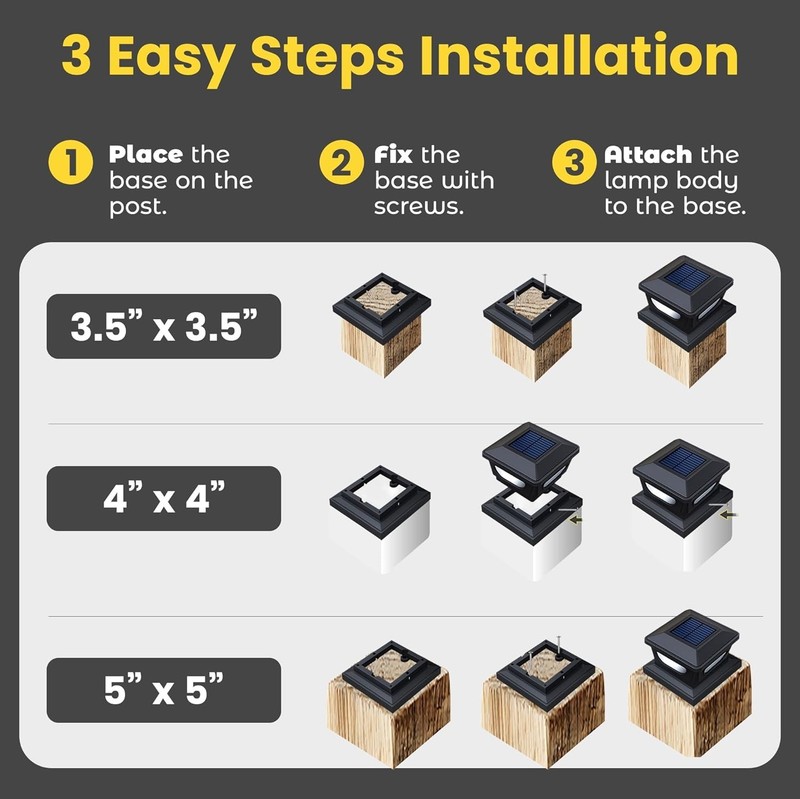 3 Easy Steps Installation

1 Place the base on the post.

2 Fix the base with screws.

3 Attach the lamp body to the base.

3.5” x 3.5”

4” x 4”

5” x 5”