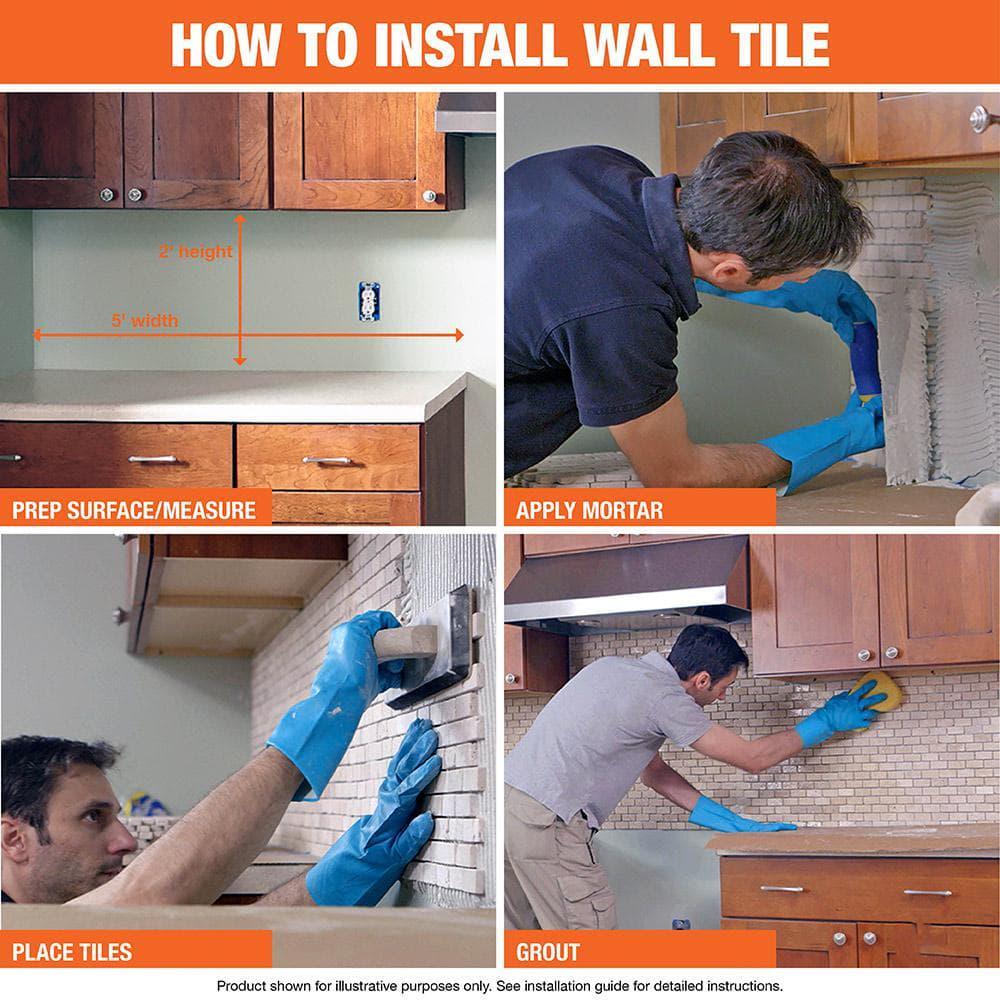 HOW TO INSTALL WALL TILE

2' height

5' width

PREP SURFACE/MEASURE

APPLY MORTAR

PLACE TILES

GROUT

Product shown for illustrative purposes only. See installation guide for detailed instructions.