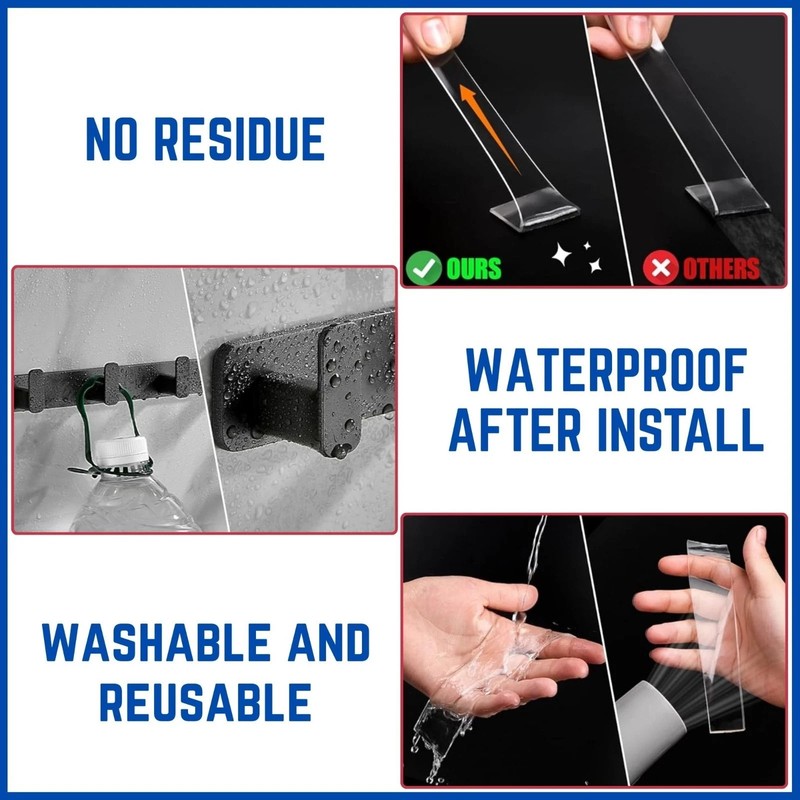 NO RESIDUE

OURS

OTHERS

WATERPROOF AFTER INSTALL

WASHABLE AND REUSABLE