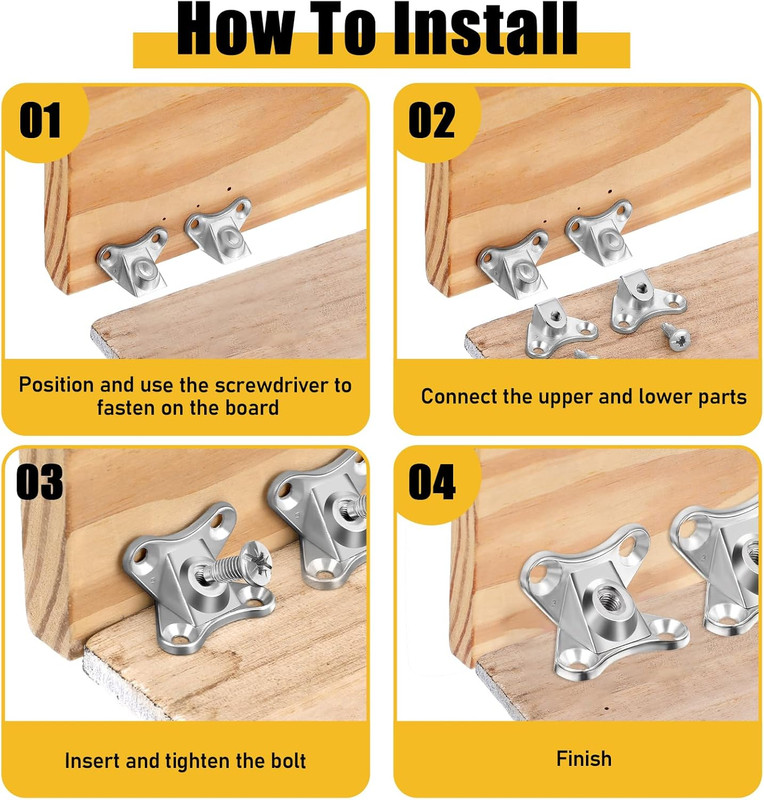 How To Install

01

Position and use the screwdriver to fasten on the board

02

Connect the upper and lower parts

03

Insert and tighten the bolt

04

Finish