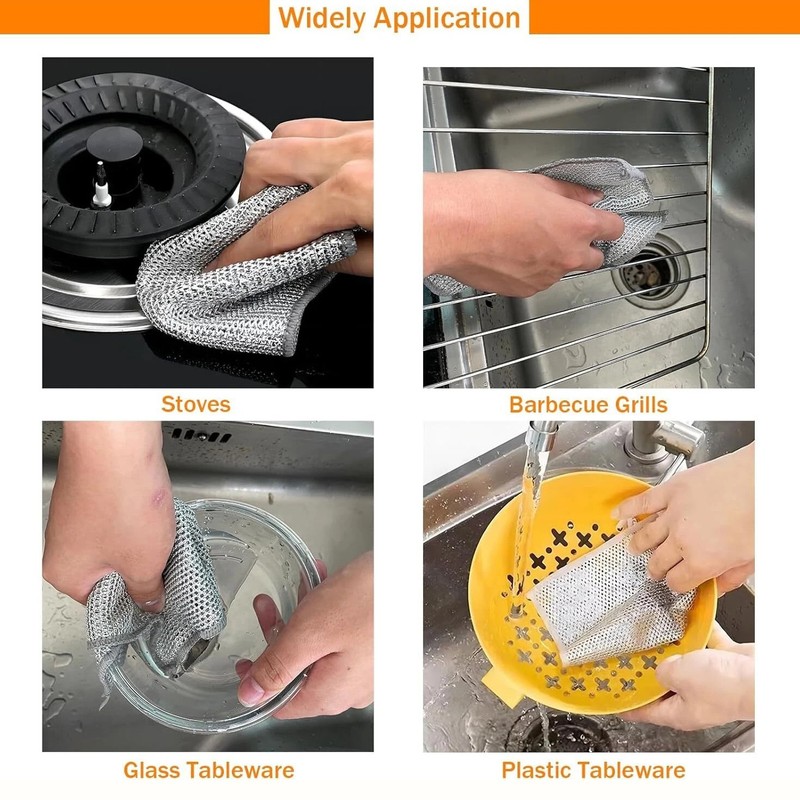 Widely Application

Stoves

Barbecue Grills

Glass Tableware

Plastic Tableware