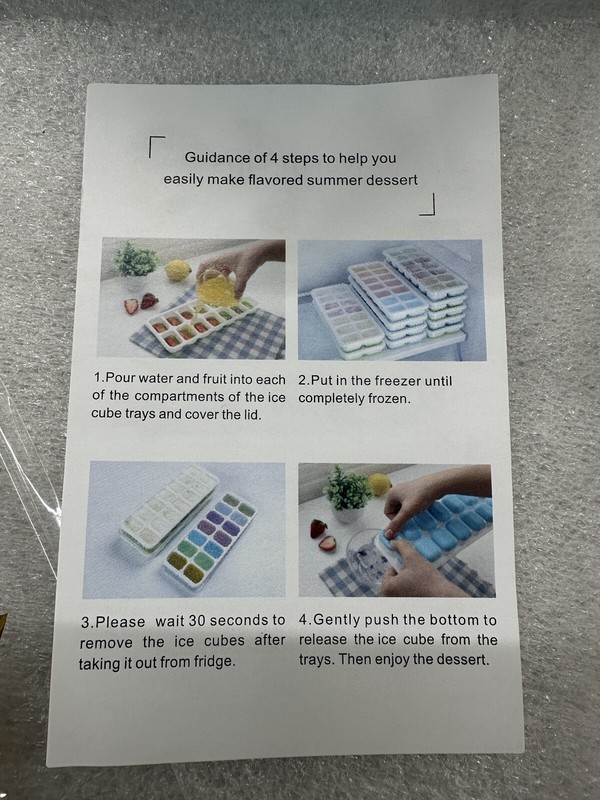 Guidance of 4 steps to help you easily make flavored summer dessert

1.Pour water and fruit into each of the compartments of the ice cube trays and cover the lid.

2.Put in the freezer until completely frozen.

3.Please wait 30 seconds to remove the ice cubes after taking it out from fridge.

4.Gently push the bottom to release the ice cube from the trays. Then enjoy the dessert.