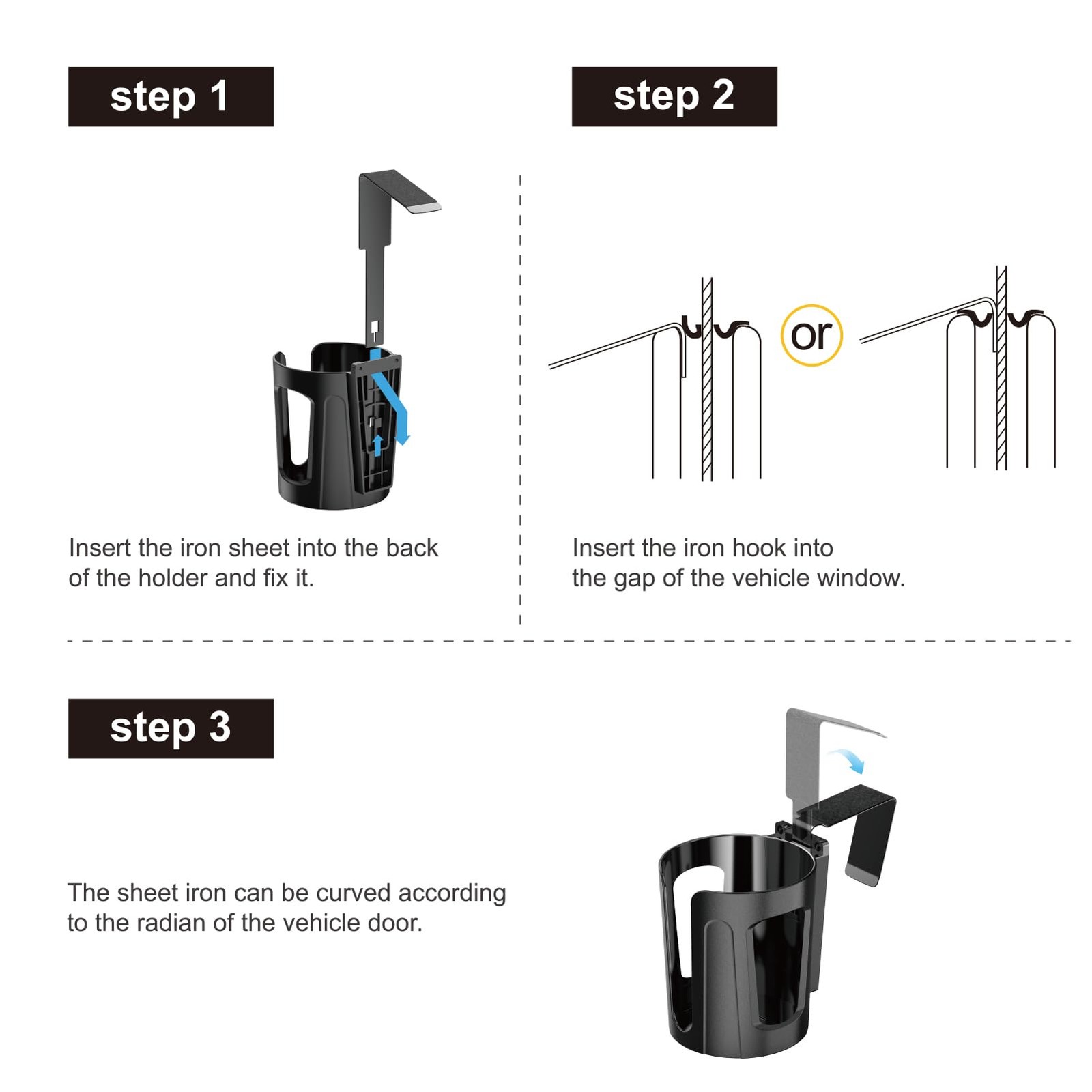 step 1

Insert the iron sheet into the back of the holder and fix it.

step 2

or

Insert the iron hook into the gap of the vehicle window.

step 3

The sheet iron can be curved according to the radian of the vehicle door.