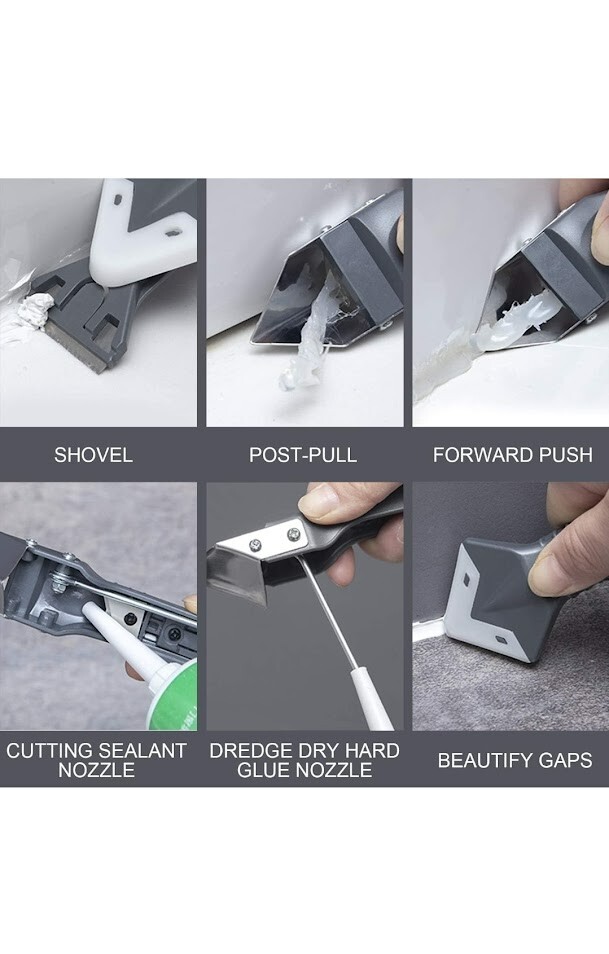 SHOVEL

POST-PULL

FORWARD PUSH

CUTTING SEALANT NOZZLE

DREDGE DRY HARD GLUE NOZZLE

BEAUTIFY GAPS