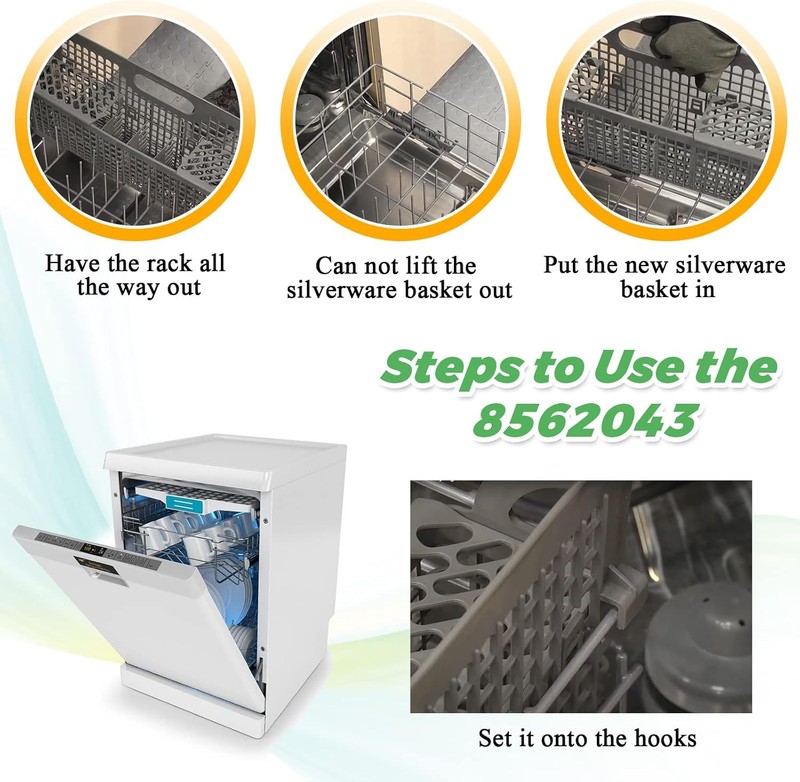 Have the rack all the way out

Can not lift the silverware basket out

Put the new silverware basket in

Steps to Use the 8562043

Set it onto the hooks