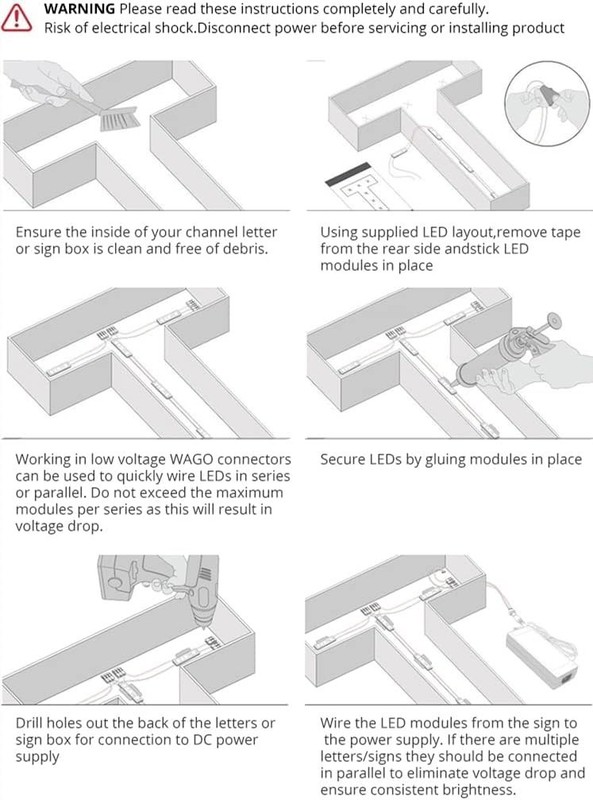 WARNING Please read these instructions completely and carefully.
Risk of electrical shock.Disconnect power before servicing or installing product

Ensure the inside of your channel letter or sign box is clean and free of debris.

Using supplied LED layout,remove tape from the rear side andstick LED modules in place

Working in low voltage WAGO connectors can be used to quickly wire LEDs in series or parallel. Do not exceed the maximum modules per series as this will result in voltage drop.

Secure LEDs by gluing modules in place

Drill holes out the back of the letters or sign box for connection to DC power supply

Wire the LED modules from the sign to the power supply. If there are multiple letters/signs they should be connected in parallel to eliminate voltage drop and ensure consistent brightness.