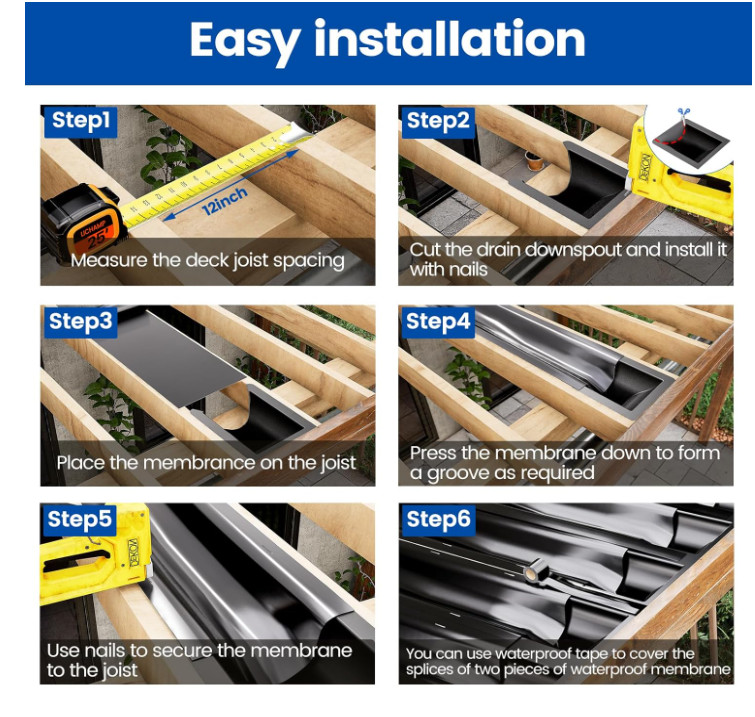 Easy installation

Step1

LICHAMP 25'

12inch

Measure the deck joist spacing

Step2

DEKON

Cut the drain downspout and install it with nails

Step3

Place the membrance on the joist

Step4

Press the membrane down to form a groove as required

Step5

DEKON

Use nails to secure the membrane to the joist

Step6

You can use waterproof tape to cover the splices of two pieces of waterproof membrane