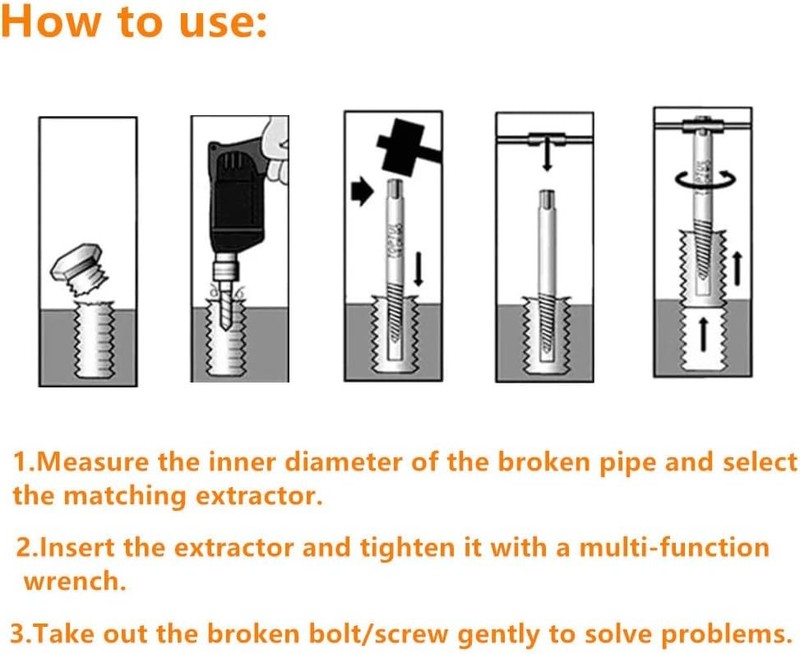 How to use:

1.Measure the inner diameter of the broken pipe and select the matching extractor.

2.Insert the extractor and tighten it with a multi-function wrench.

3.Take out the broken bolt/screw gently to solve problems.