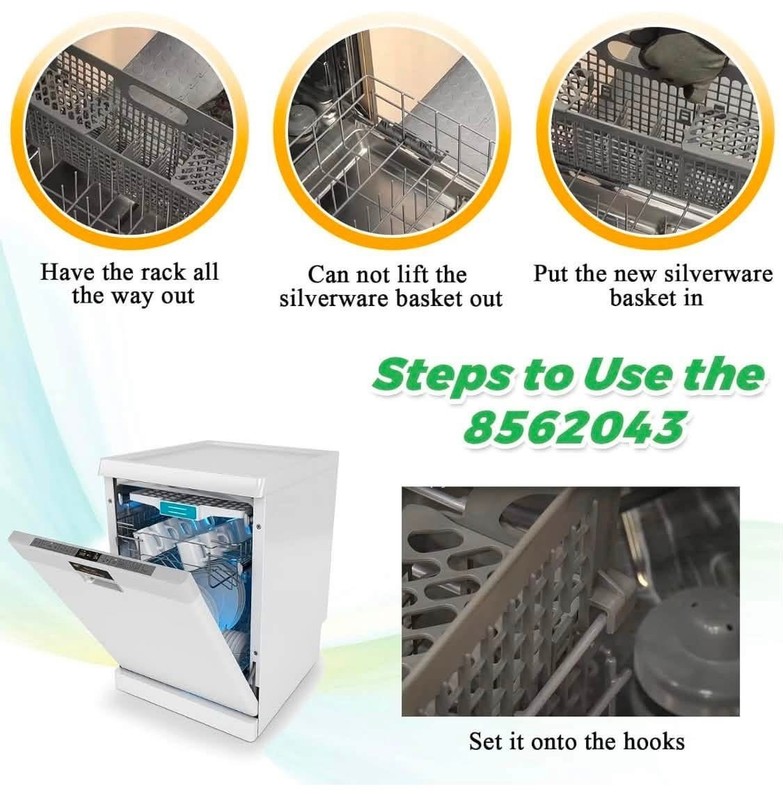 Have the rack all the way out

Can not lift the silverware basket out

Put the new silverware basket in

Steps to Use the 8562043

Set it onto the hooks