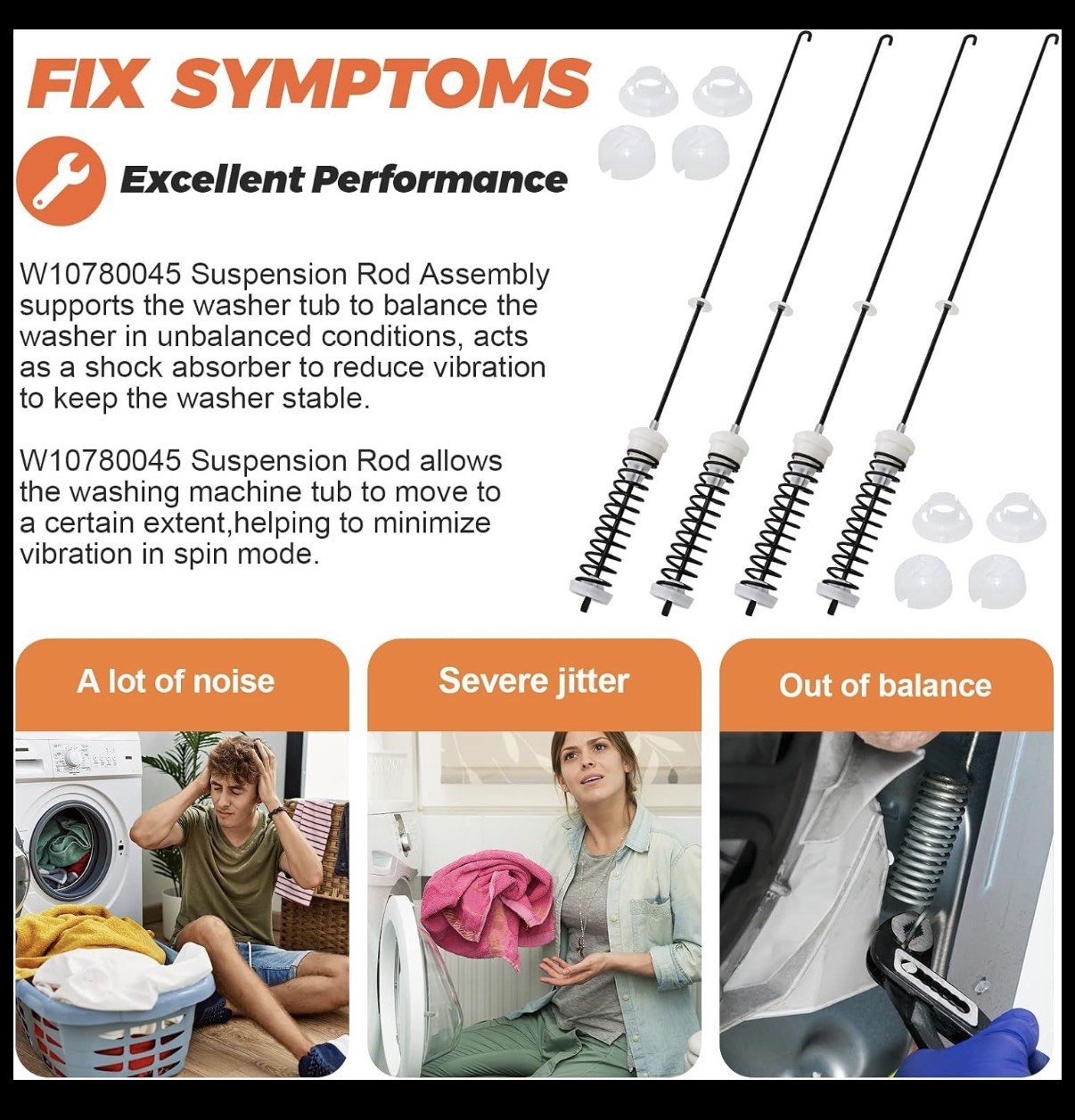 FIX SYMPTOMS

Excellent Performance

W10780045 Suspension Rod Assembly supports the washer tub to balance the washer in unbalanced conditions, acts as a shock absorber to reduce vibration to keep the washer stable.

W10780045 Suspension Rod allows the washing machine tub to move to a certain extent,helping to minimize vibration in spin mode.

A lot of noise

Severe jitter

Out of balance