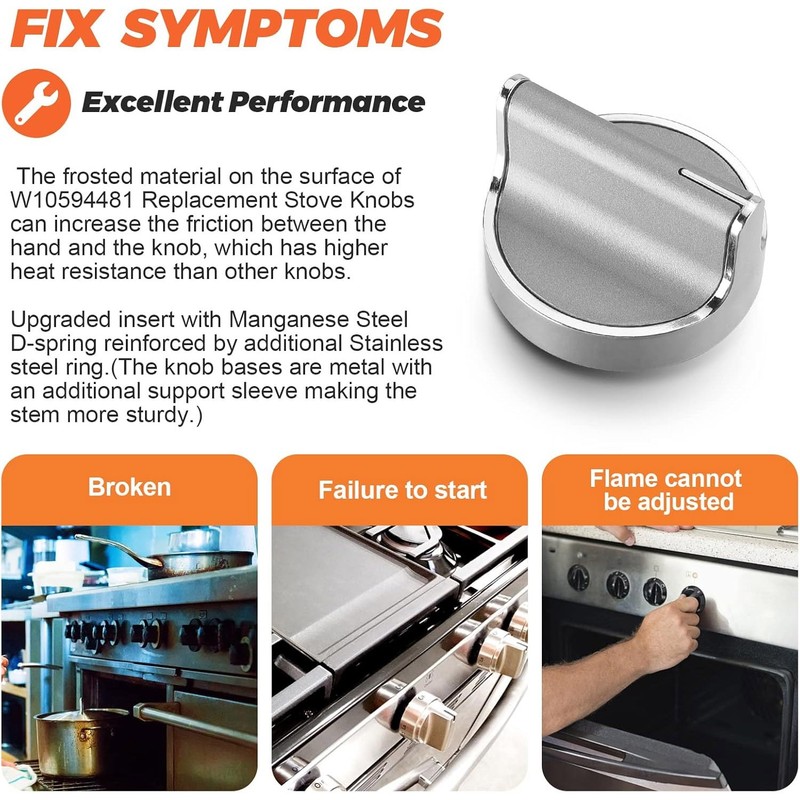 FIX SYMPTOMS

Excellent Performance

The frosted material on the surface of W10594481 Replacement Stove Knobs can increase the friction between the hand and the knob, which has higher heat resistance than other knobs.

Upgraded insert with Manganese Steel D-spring reinforced by additional Stainless steel ring.(The knob bases are metal with an additional support sleeve making the stem more sturdy.)

Broken

Failure to start

Flame cannot be adjusted