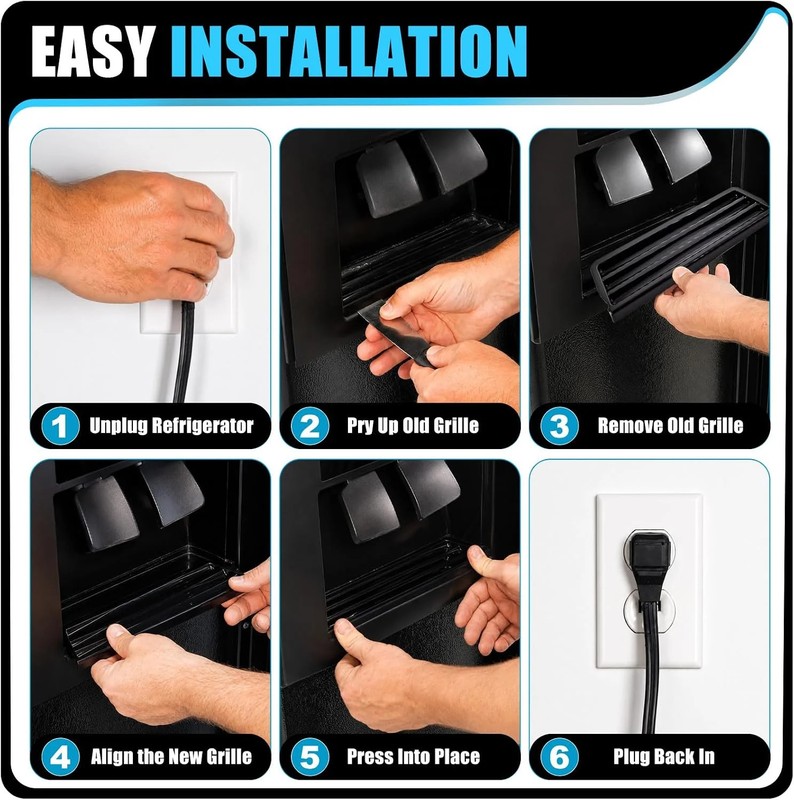 EASY INSTALLATION

1 Unplug Refrigerator

2 Pry Up Old Grille

3 Remove Old Grille

4 Align the New Grille

5 Press Into Place

6 Plug Back In