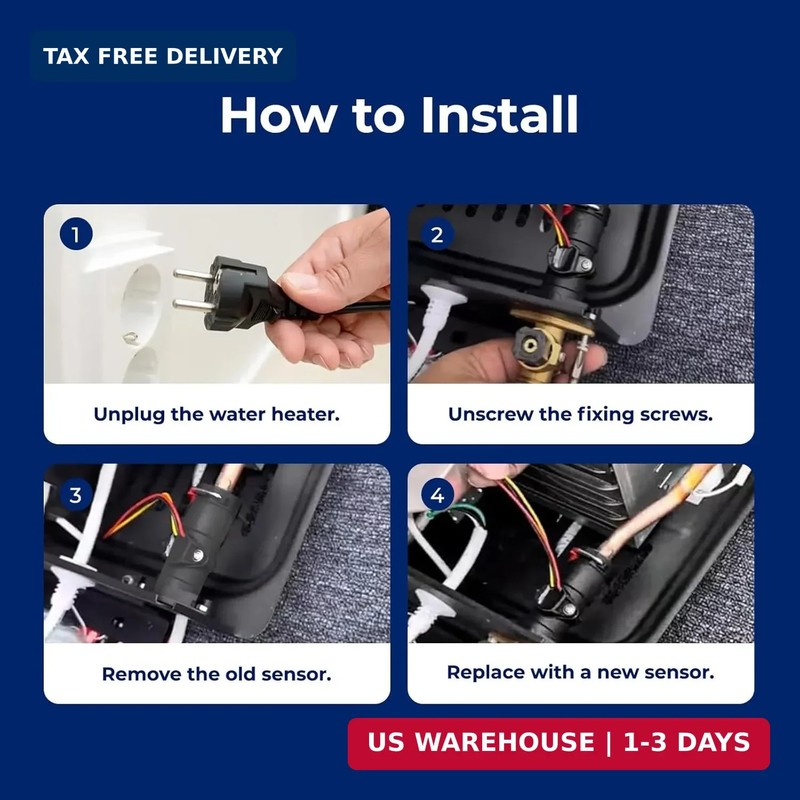 TAX FREE DELIVERY

How to Install

1
Unplug the water heater.

2
Unscrew the fixing screws.

3
Remove the old sensor.

4
Replace with a new sensor.

US WAREHOUSE | 1-3 DAYS