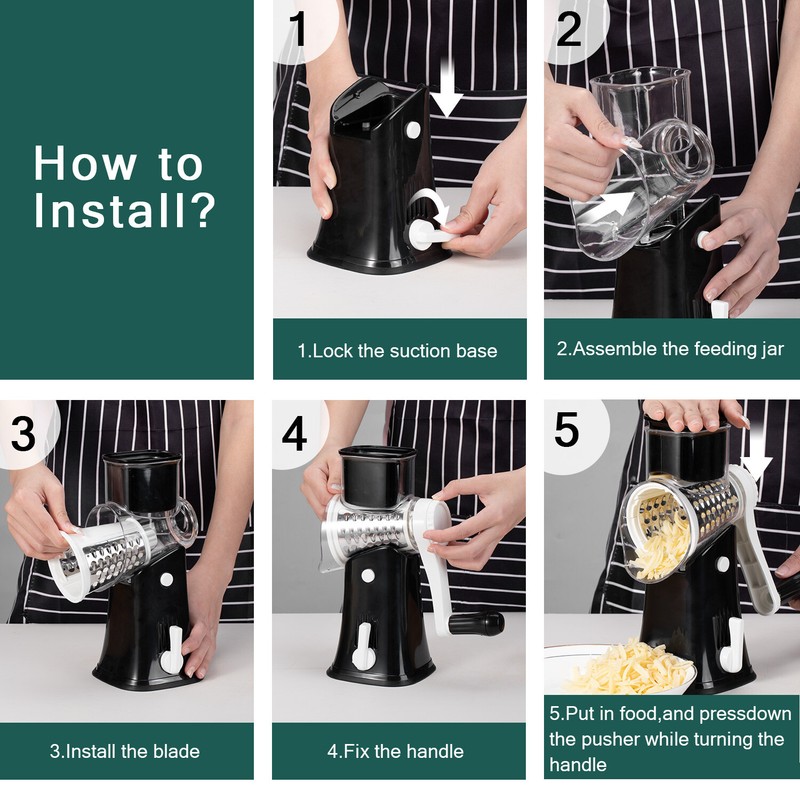 How to Install?

1

1.Lock the suction base

2

2.Assemble the feeding jar

3

3.Install the blade

4

4.Fix the handle

5

5.Put in food,and pressdown the pusher while turning the handle