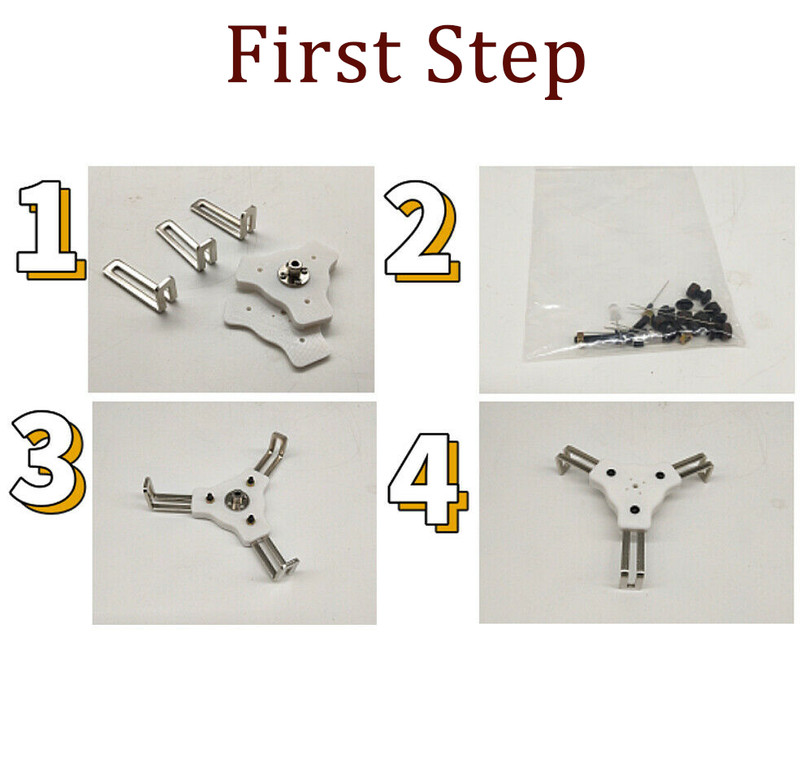 First Step

1

2

3

4